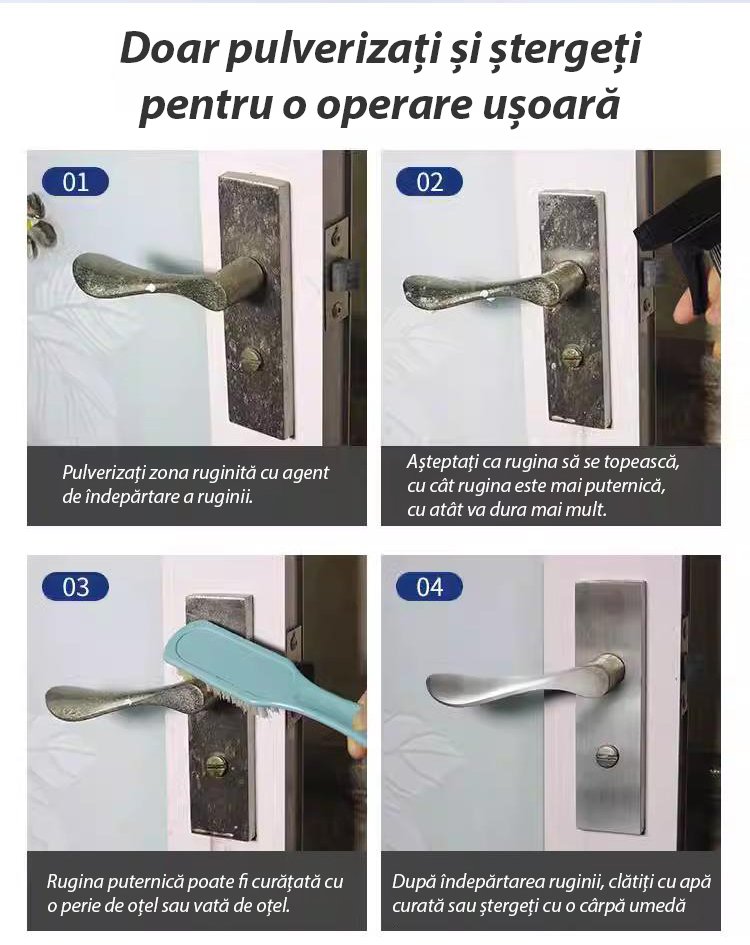 Doar pulverizați și ștergeți pentru o operare ușoară

01

Pulverizați zona ruginită cu agent de îndepărtare a ruginii.

02

Așteptați ca rugina să se topească, cu cât rugina este mai puternică, cu atât va dura mai mult.

03

Rugina puternică poate fi curățată cu o perie de oțel sau vată de oțel.

04

După îndepărtarea ruginii, clătiți cu apă curată sau ștergeți cu o cârpă umedă