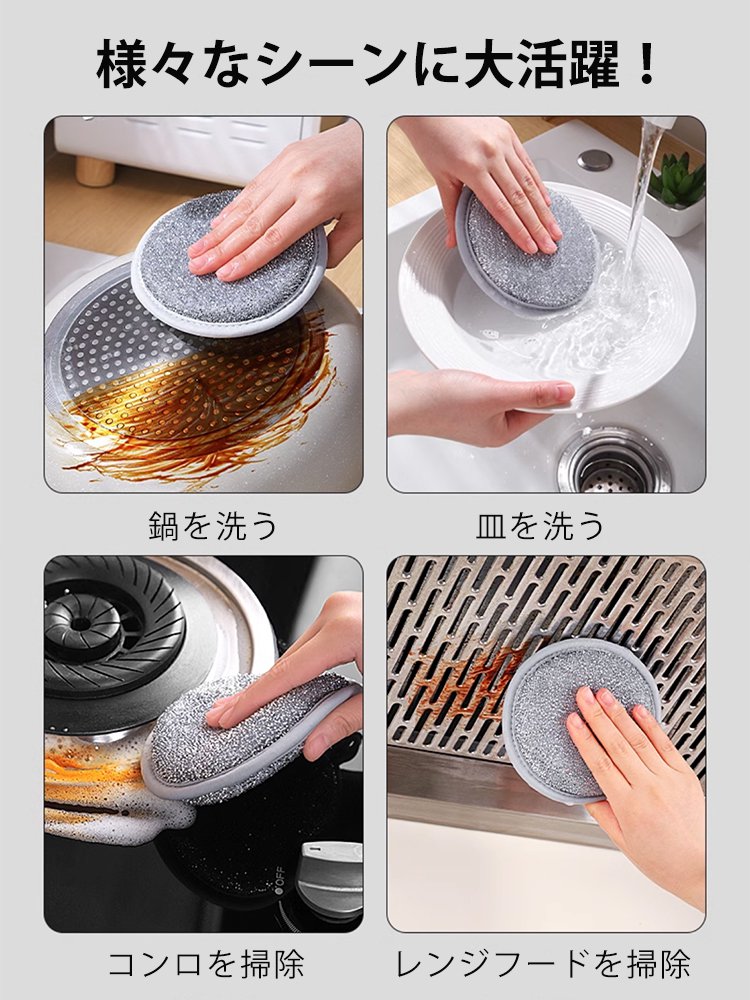 様々なシーンに大活躍！

鍋を洗う

皿を洗う

OFF

コンロを掃除

レンジフードを掃除