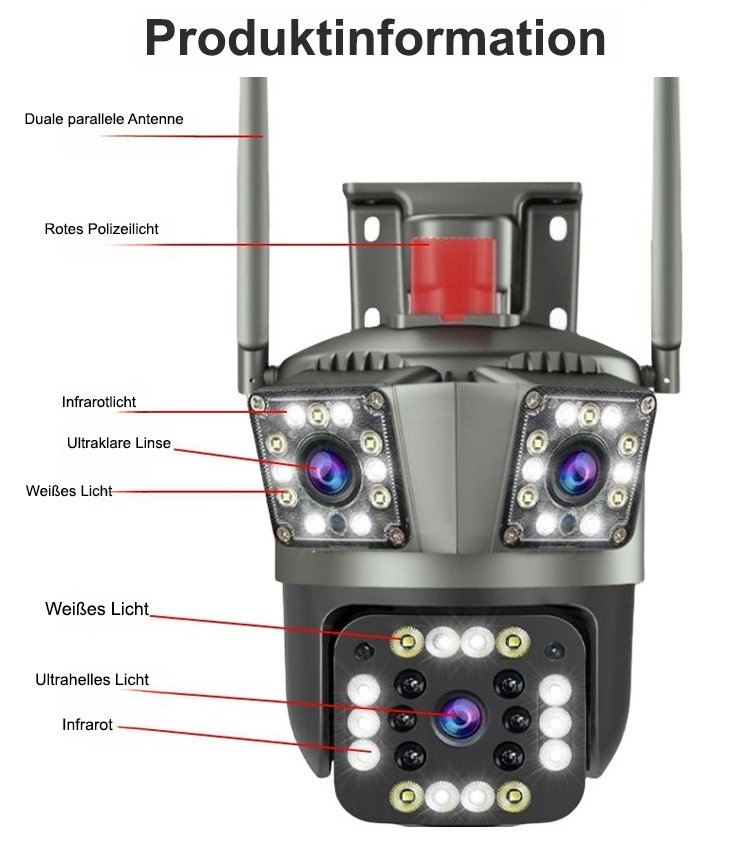 Produktinformation

Duale parallele Antenne

Rotes Polizeilicht

Infrarotlicht

Ultraklare Linse

Weißes Licht

Weißes Licht

Ultrahelles Licht

Infrarot