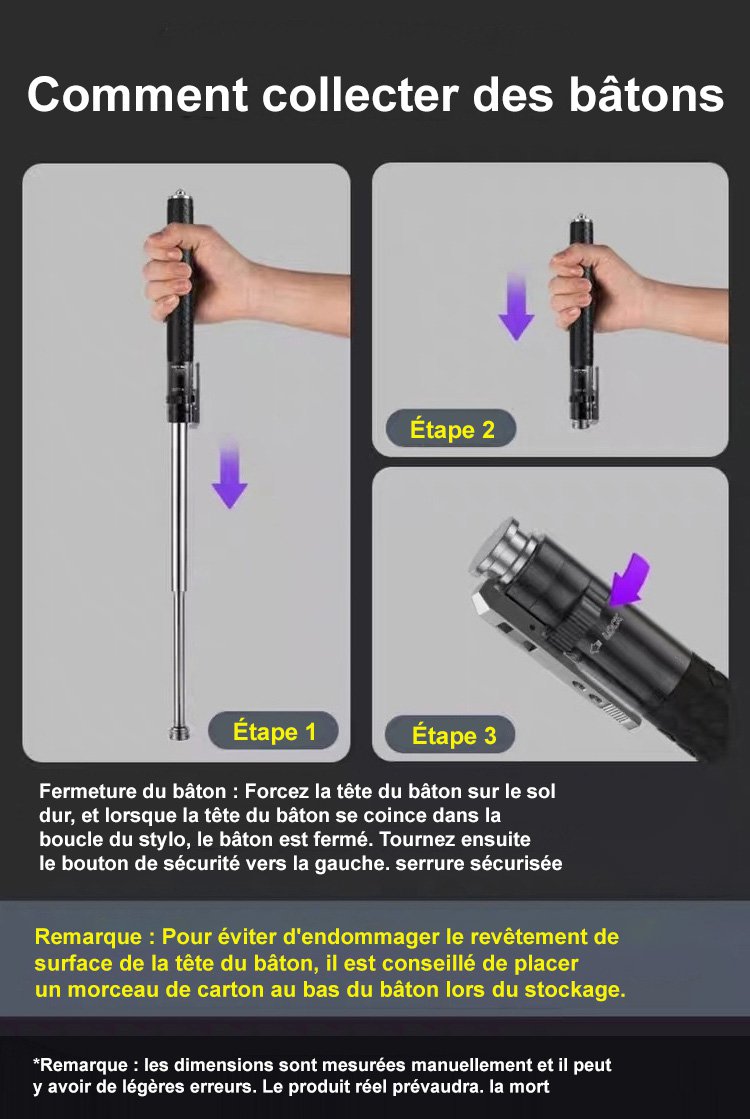 Comment collecter des bâtons

Étape 1

Étape 2

LOCK

Étape 3

Fermeture du bâton : Forcez la tête du bâton sur le sol dur, et lorsque la tête du bâton se coince dans la boucle du stylo, le bâton est fermé. Tournez ensuite le bouton de sécurité vers la gauche. serrure sécurisée

Remarque : Pour éviter d'endommager le revêtement de surface de la tête du bâton, il est conseillé de placer un morceau de carton au bas du bâton lors du stockage.

*Remarque : les dimensions sont mesurées manuellement et il peut y avoir de légères erreurs. Le produit réel prévaudra. la mort