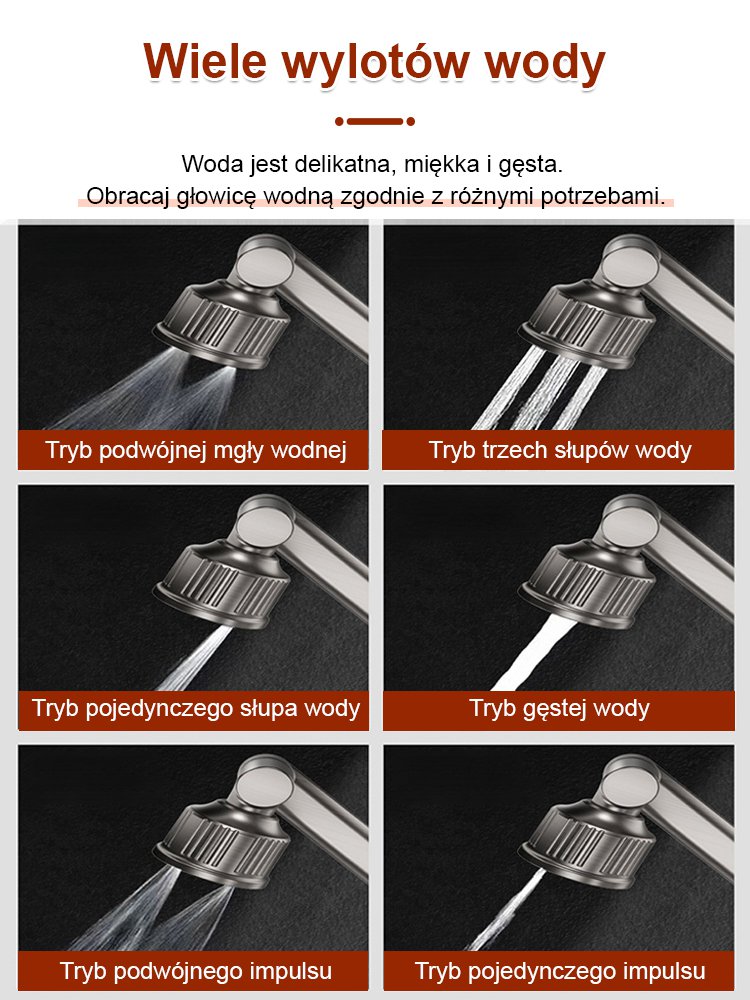 Wiele wylotów wody

Woda jest delikatna, miękka i gęsta.
Obracaj głowicę wodną zgodnie z różnymi potrzebami.

Tryb podwójnej mgły wodnej

Tryb trzech słupów wody

Tryb pojedynczego słupa wody

Tryb gęstej wody

Tryb podwójnego impulsu

Tryb pojedynczego impulsu