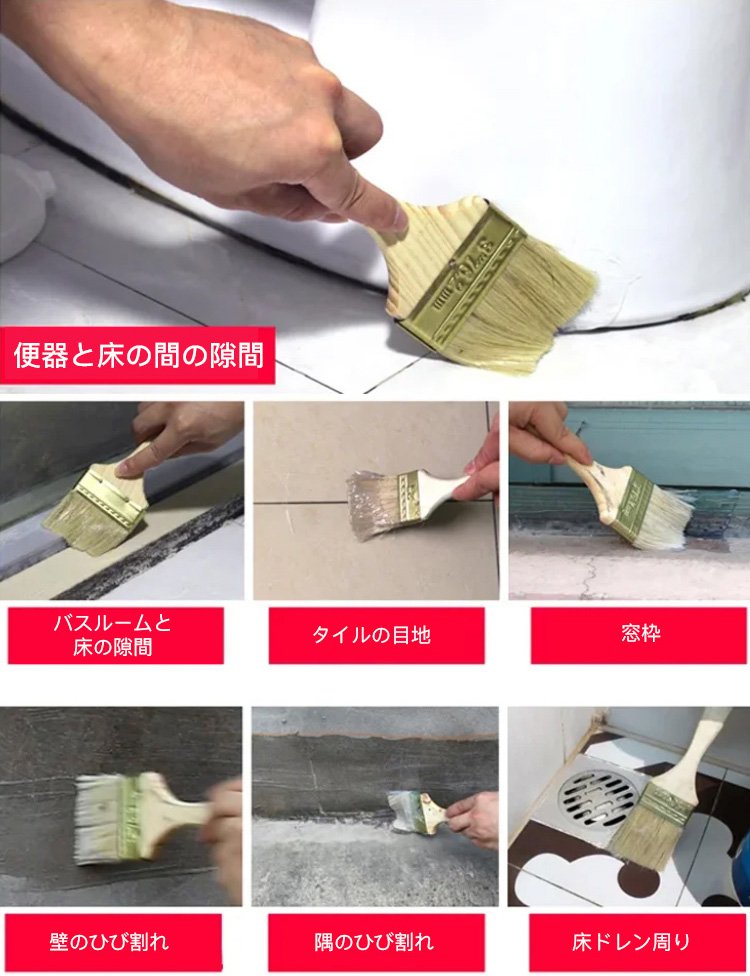 便器と床の間の隙間

バスルームと床の隙間

タイルの目地

窓枠

壁のひび割れ

隅のひび割れ

床ドレン周り