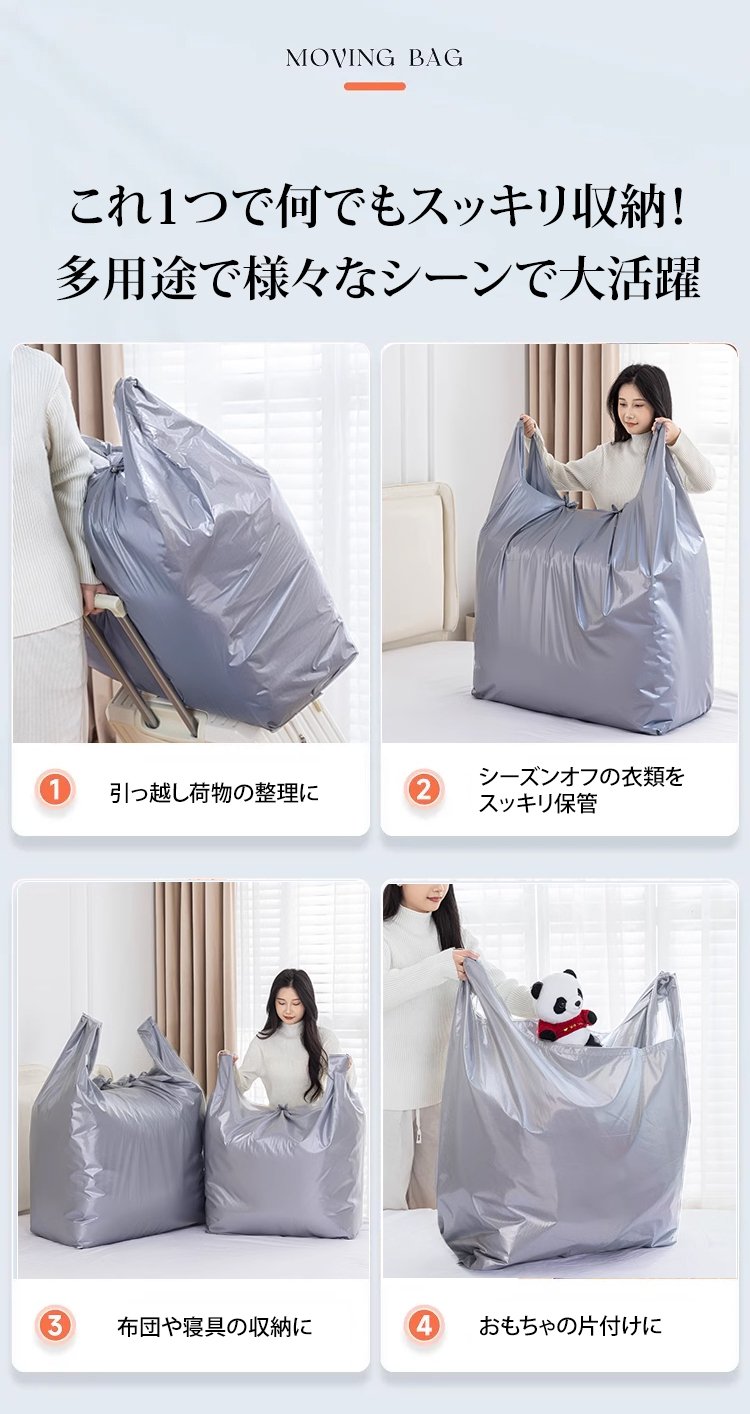 MOVING BAG

これ1つで何でもスッキリ収納!
多用途で様々なシーンで大活躍

1 引っ越し荷物の整理に

2 シーズンオフの衣類をスッキリ保管

3 布団や寝具の収納に

4 おもちゃの片付けに