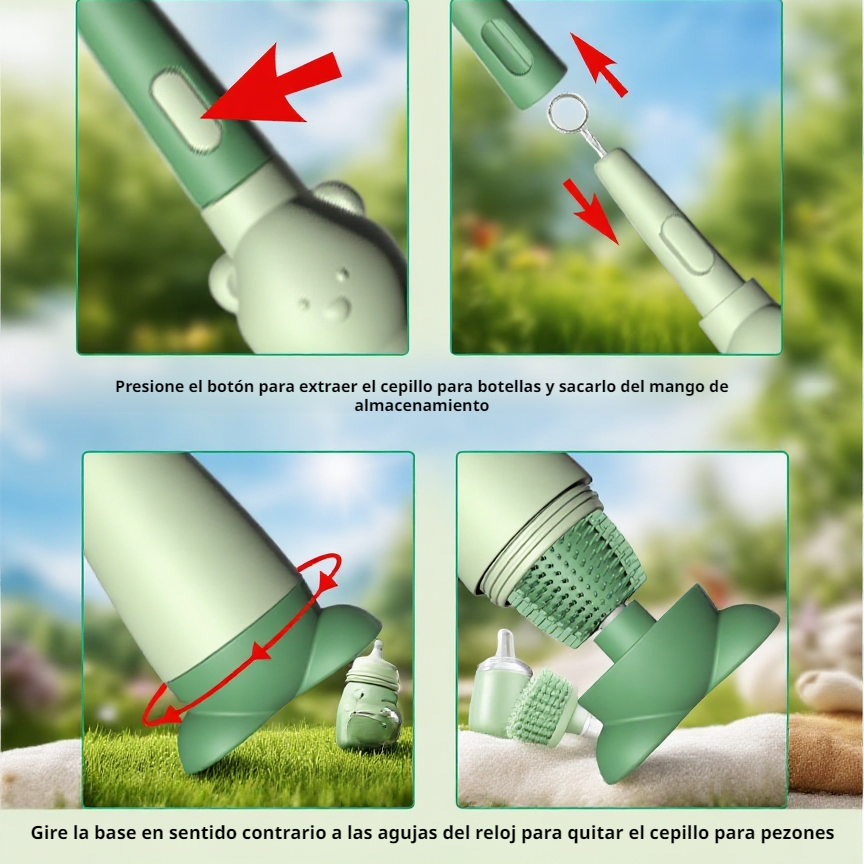 Presione el botón para extraer el cepillo para botellas y sacarlo del mango de almacenamiento

Gire la base en sentido contrario a las agujas del reloj para quitar el cepillo para pezones