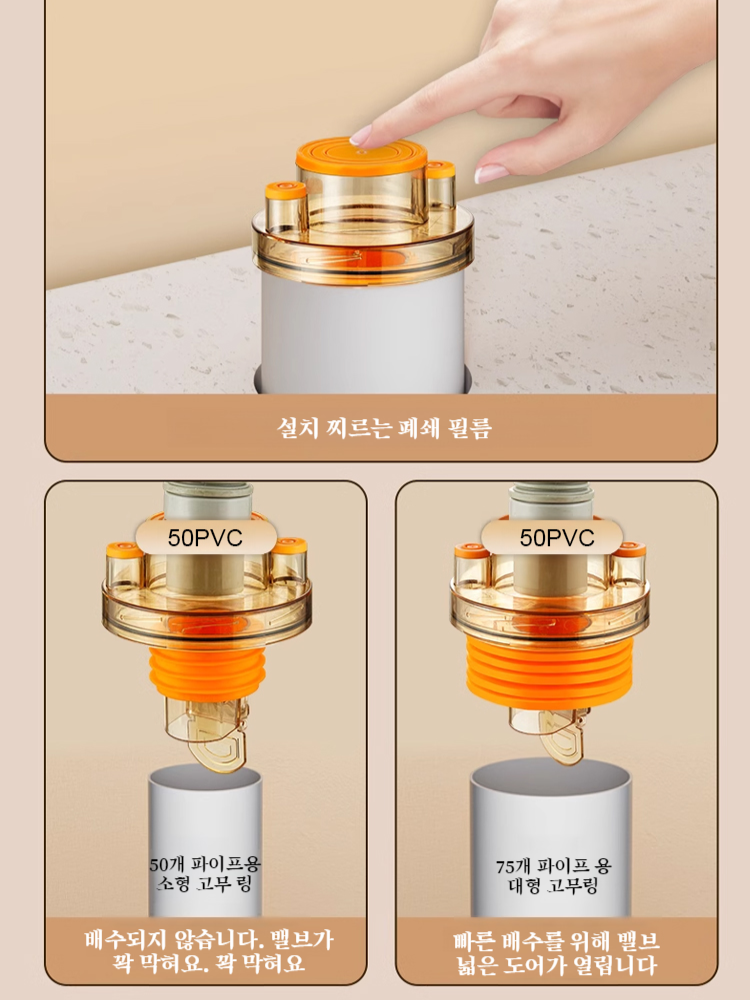 설치 찌르는 폐쇄 필름

50PVC

50개 파이프용
소형 고무 링

배수되지 않습니다. 밸브가
꽉 막혀요. 꽉 막혀요

50PVC

75개 파이프 용
대형 고무링

빠른 배수를 위해 밸브
넓은 도어가 열립니다