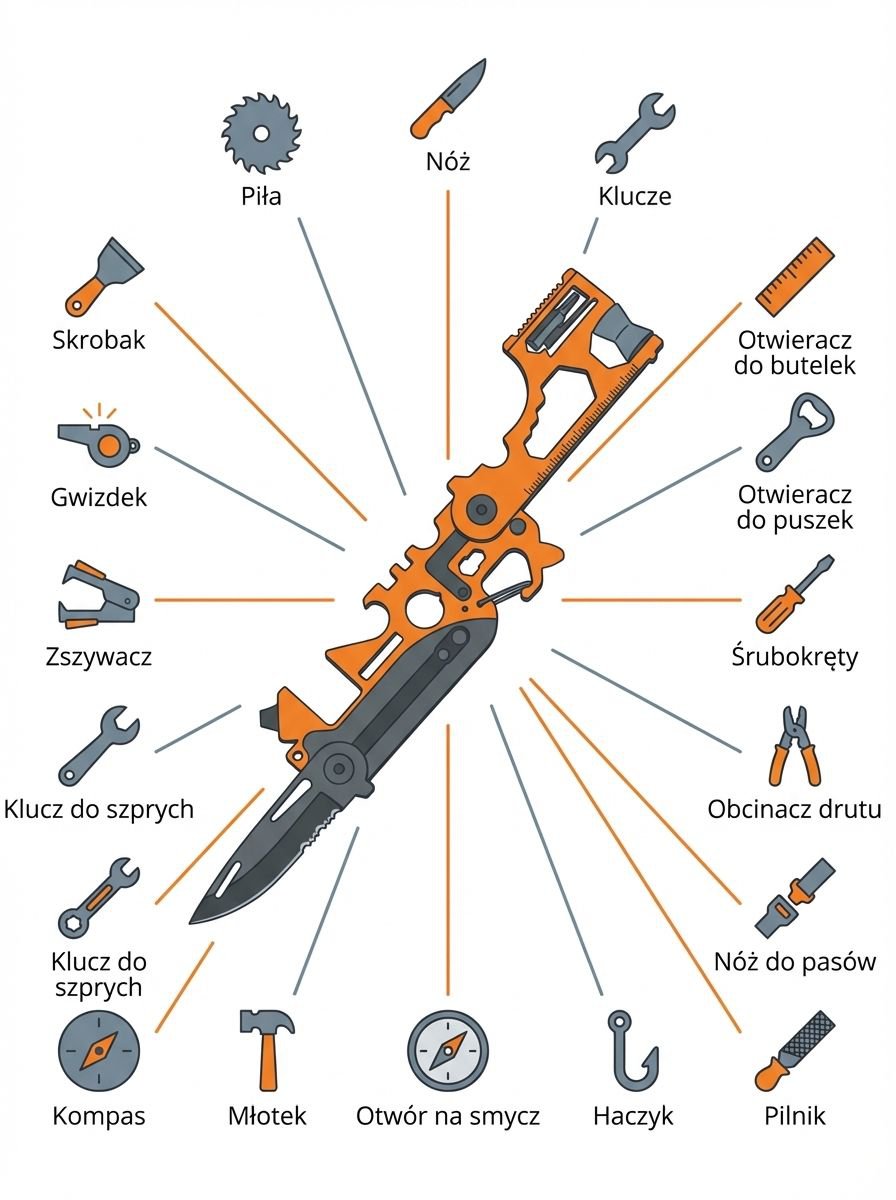 Piła

Nóż

Klucze

Skrobak

Otwieracz do butelek

Gwizdek

Otwieracz do puszek

Zszywacz

Śrubokręty

Klucz do szprych

Obcinacz drutu

Klucz do szprych

Nóż do pasów

Kompas

Młotek

Otwór na smycz

Haczyk

Pilnik