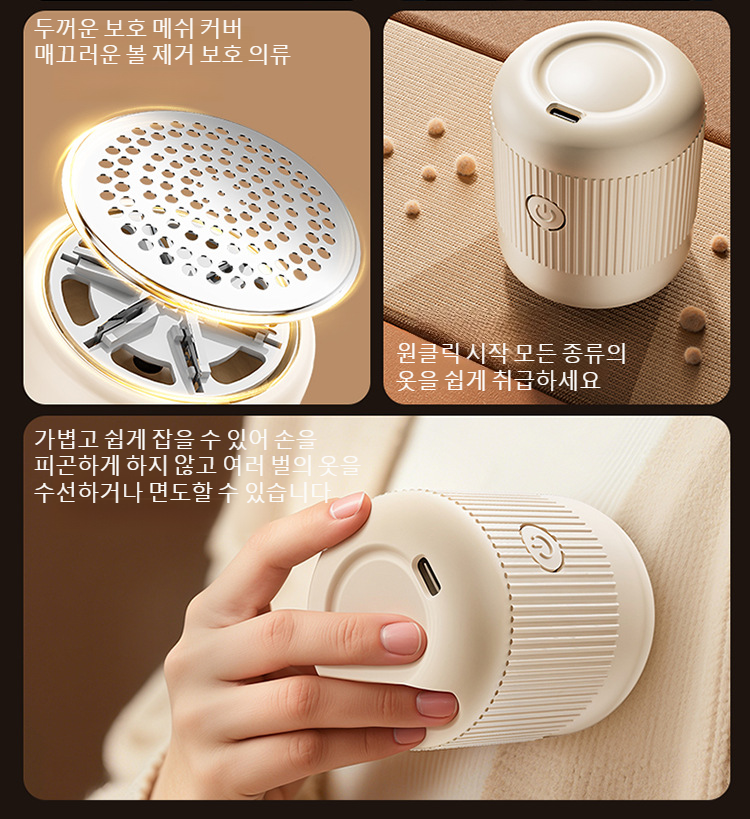 두꺼운 보호 메쉬 커버
매끄러운 볼 제거 보호 의류

원클릭 시작 모든 종류의
옷을 쉽게 취급하세요

가볍고 쉽게 잡을 수 있어 손을
피곤하게 하지 않고 여러 벌의 옷을
수선하거나 면도할 수 있습니다