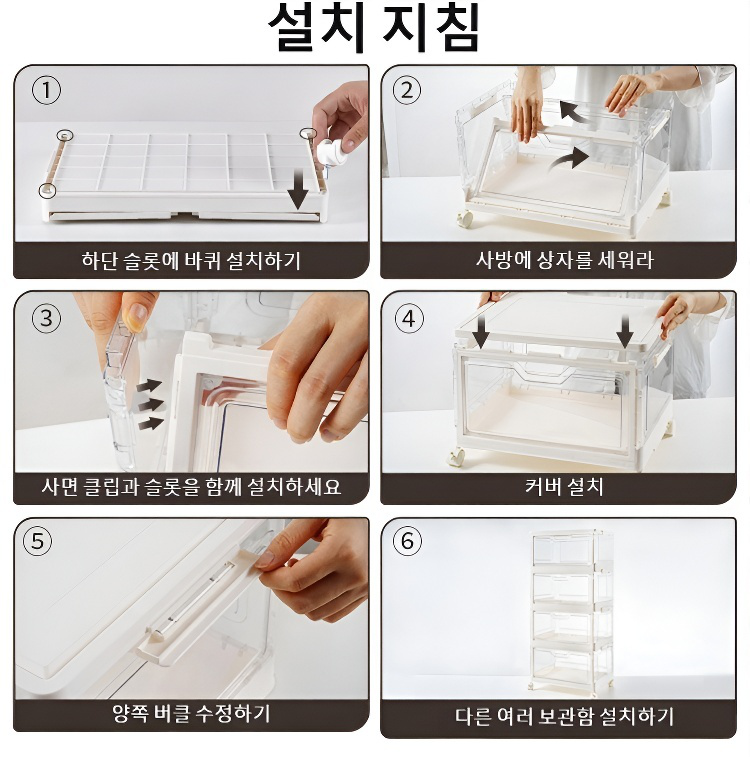 설치 지침

①
하단 슬롯에 바퀴 설치하기

②
사방에 상자를 세워라

③
사면 클립과 슬롯을 함께 설치하세요

④
커버 설치

⑤
양쪽 버클 수정하기

⑥
다른 여러 보관함 설치하기