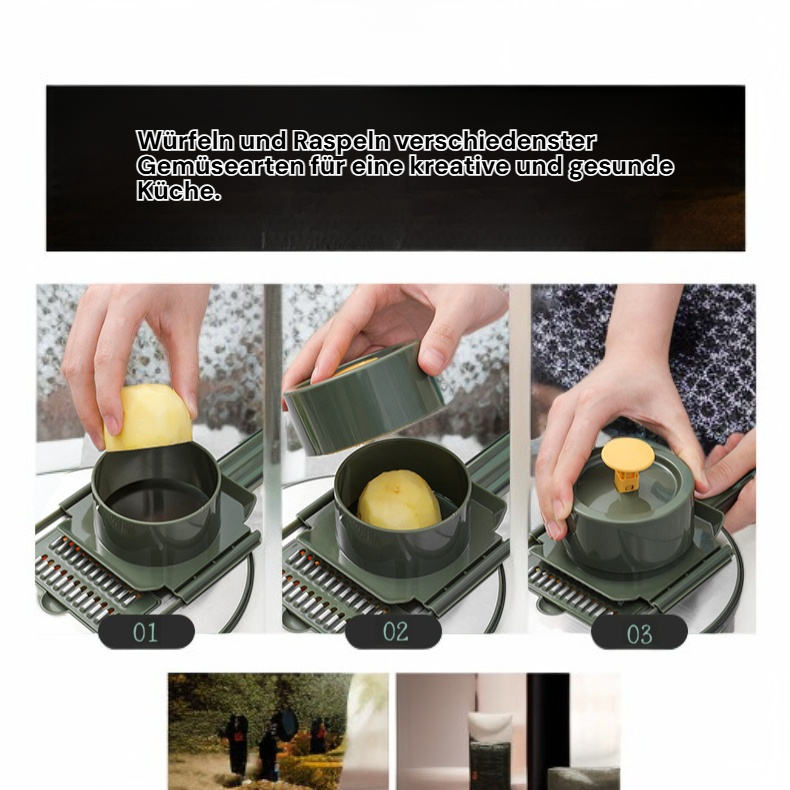 Würfeln und Raspeln verschiedenster Gemüsearten für eine kreative und gesunde Küche.

01

02

03