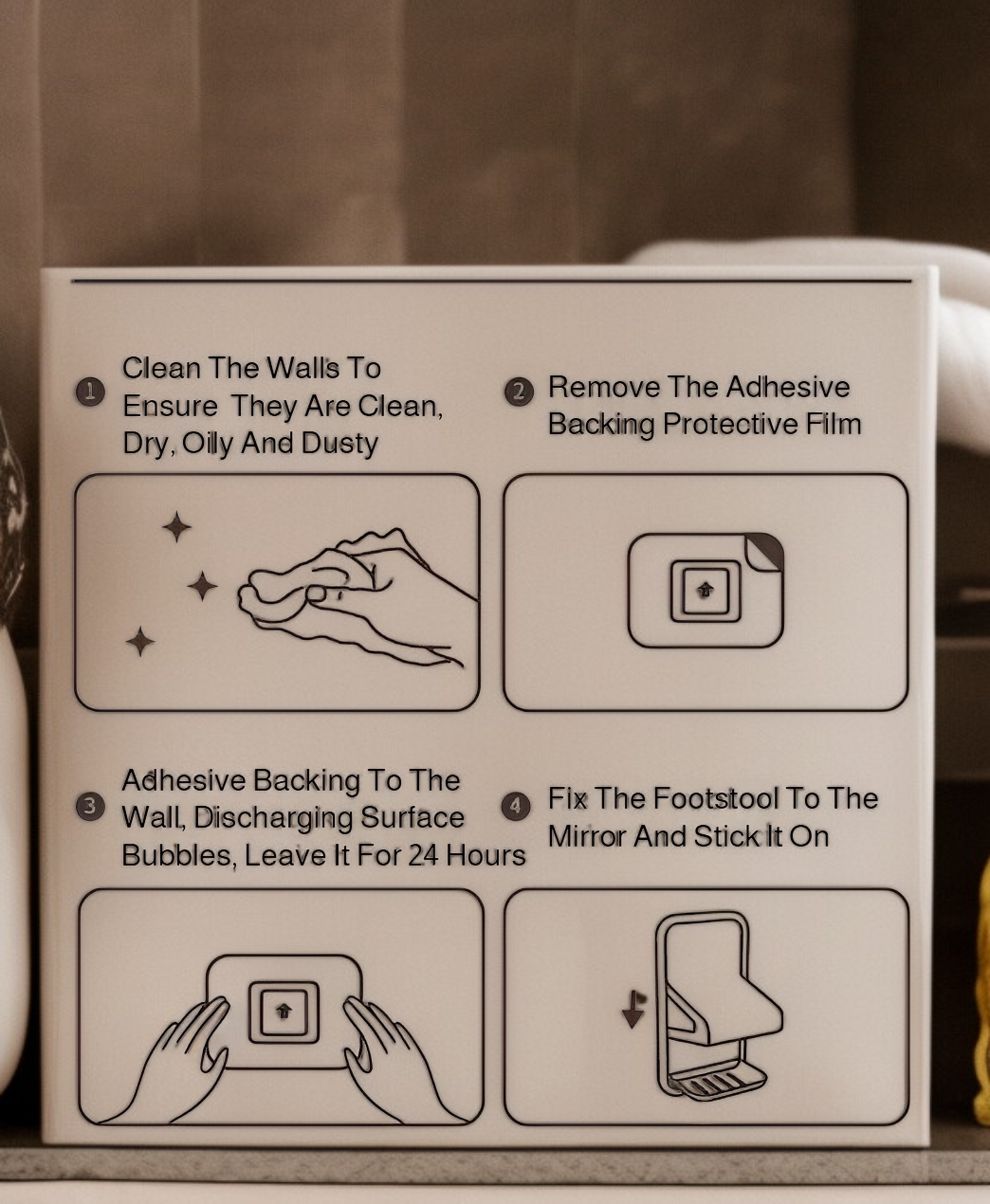 1 Clean The Walls To Ensure They Are Clean, Dry, Oily And Dusty

2 Remove The Adhesive Backing Protective Film

3 Adhesive Backing To The Wall, Discharging Surface Bubbles, Leave It For 24 Hours

4 Fix The Footstool To The Mirror And Stick It On