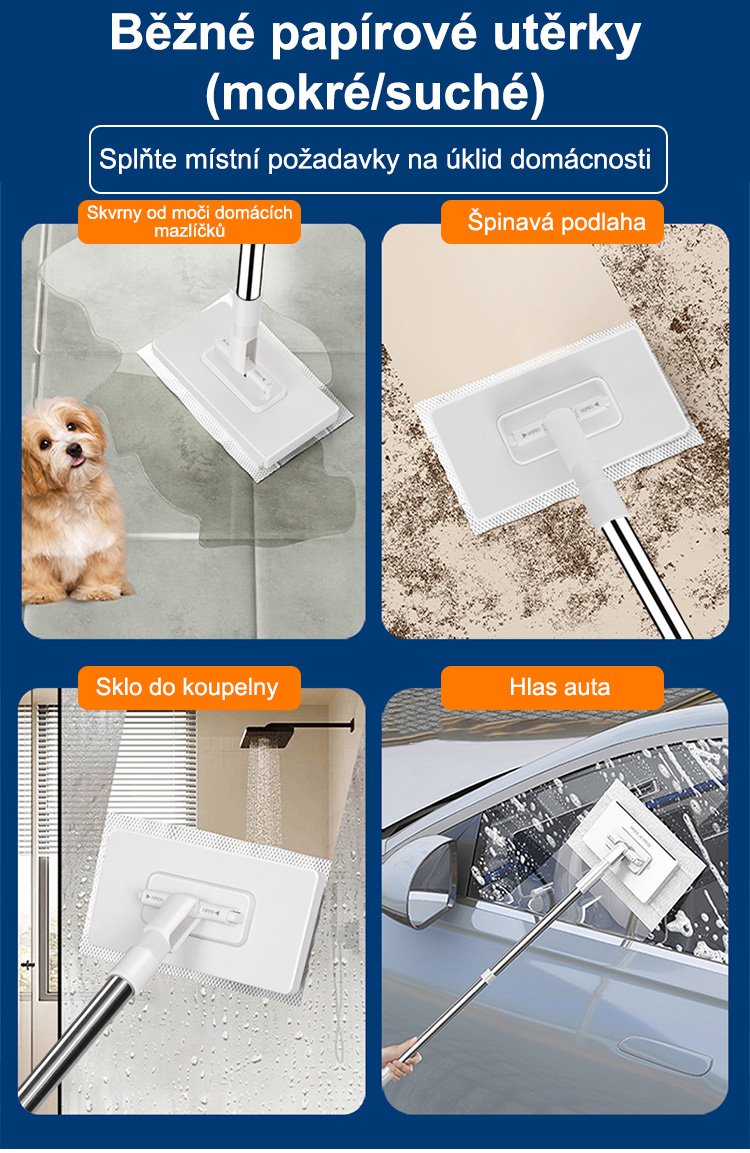 Běžné papírové utěrky (mokré/suché)

Splňte místní požadavky na úklid domácnosti

Skvrny od moči domácích mazlíčků

Špinavá podlaha

Sklo do koupelny

Hlas auta