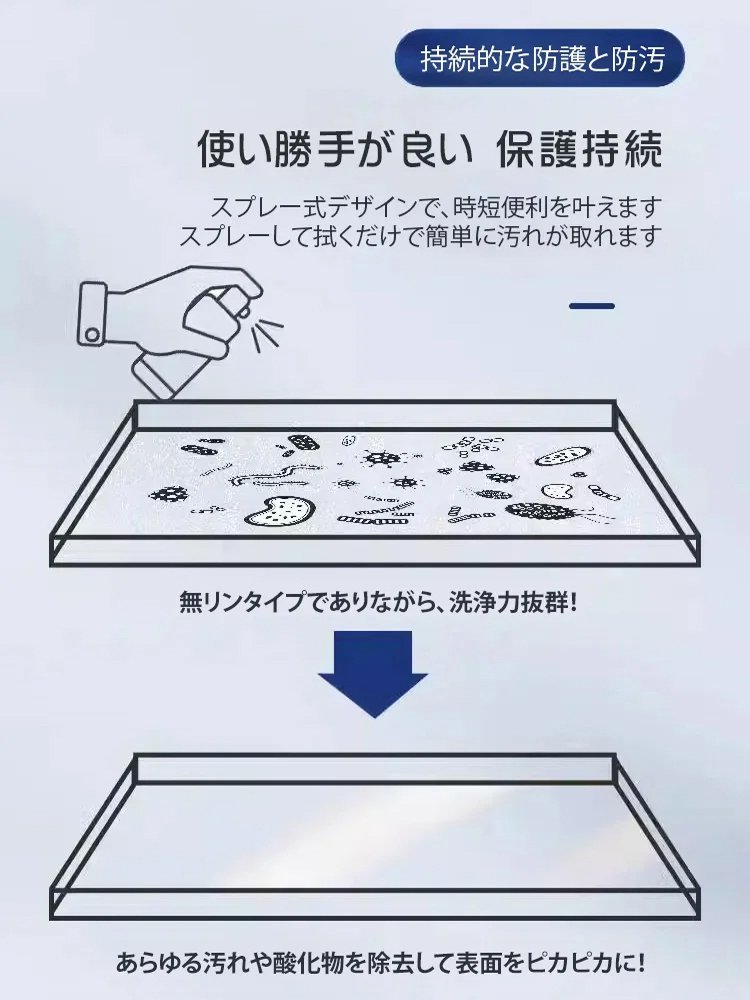 持続的な防護と防汚

使い勝手が良い 保護持続

スプレー式デザインで、時短便利を叶えます
スプレーして拭くだけで簡単に汚れが取れます

無リンタイプでありながら、洗浄力抜群!

あらゆる汚れや酸化物を除去して表面をピカピカに!