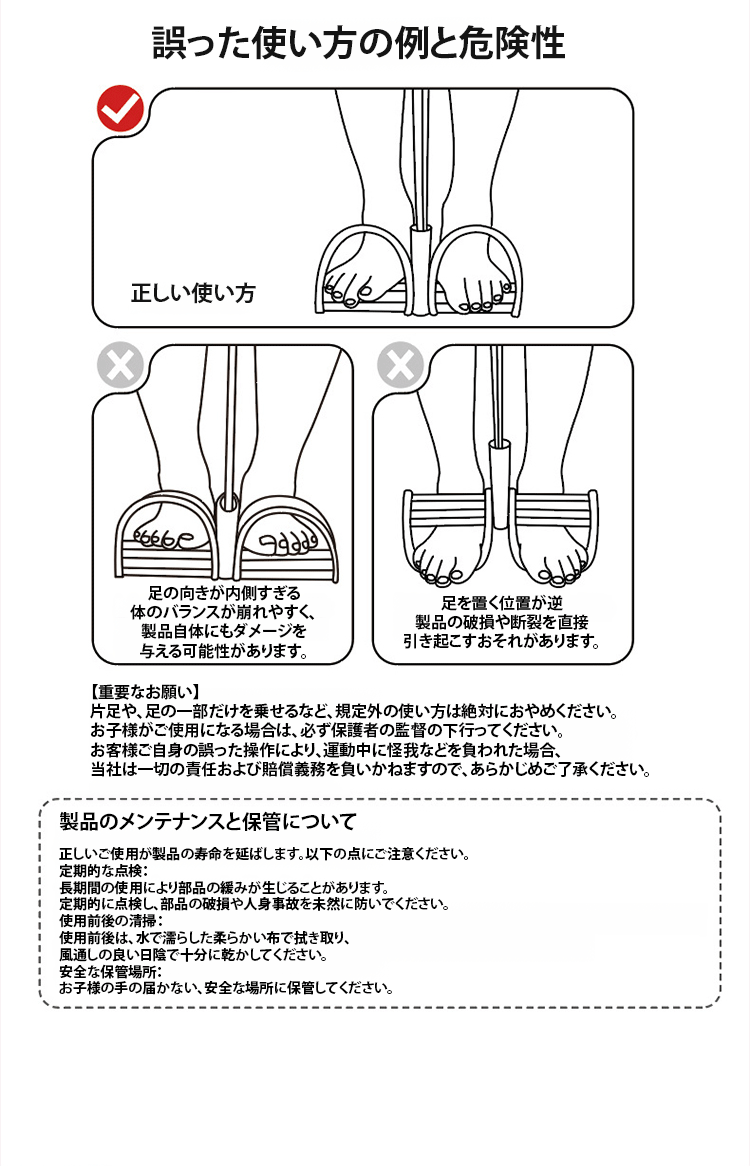 誤った使い方の例と危険性

正しい使い方

足の向きが内側すぎる
体のバランスが崩れやすく、
製品自体にもダメージを
与える可能性があります。

足を置く位置が逆
製品の破損や断裂を直接
引き起こすおそれがあります。

【重要なお願い】
片足や、足の一部だけを乗せるなど、規定外の使い方は絶対におやめください。
お子様がご使用になる場合は、必ず保護者の監督の下行ってください。
お客様ご自身の誤った操作により、運動中に怪我などを負われた場合、
当社は一切の責任および賠償義務を負いかねますので、あらかじめご了承ください。

製品のメンテナンスと保管について

正しいご使用が製品の寿命を延ばします。以下の点にご注意ください。
定期的な点検：
長期間の使用により部品の緩みが生じることがあります。
定期的に点検し、部品の破損や人身事故を未然に防いでください。
使用前後の清掃：
使用前後は、水で濡らした柔らかい布で拭き取り、
風通しの良い日陰で十分に乾かしてください。
安全な保管場所：
お子様の手の届かない、安全な場所に保管してください。