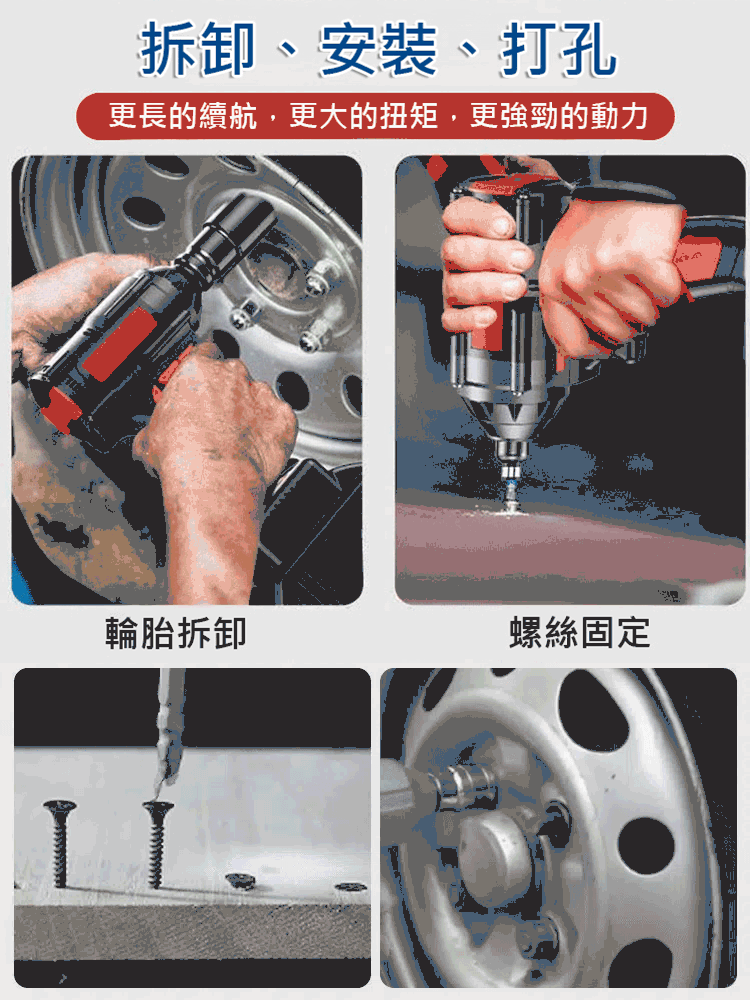 拆卸、安裝、打孔

更長的續航，更大的扭矩，更強勁的動力

輪胎拆卸

螺絲固定