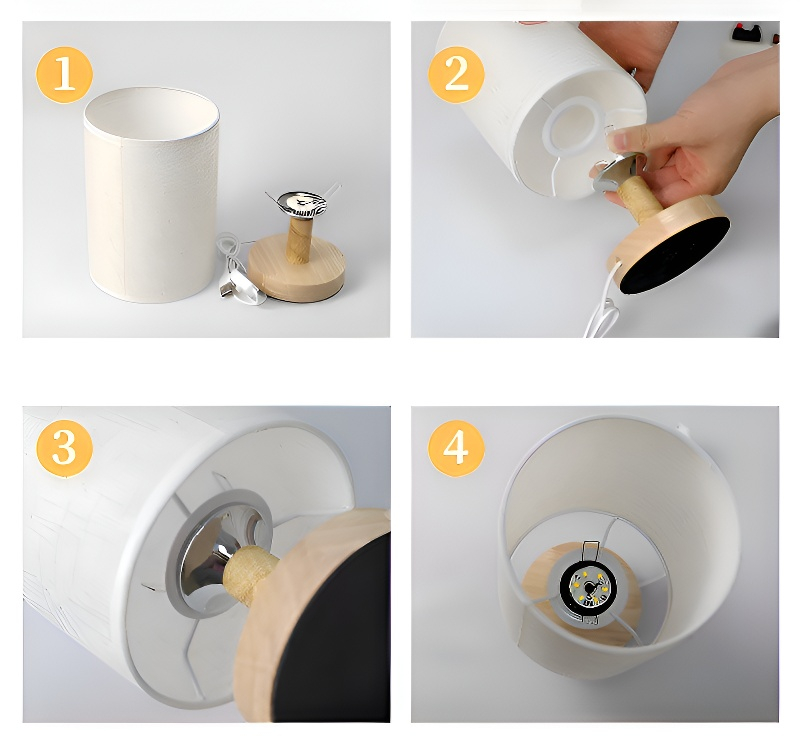 1

2

3

4