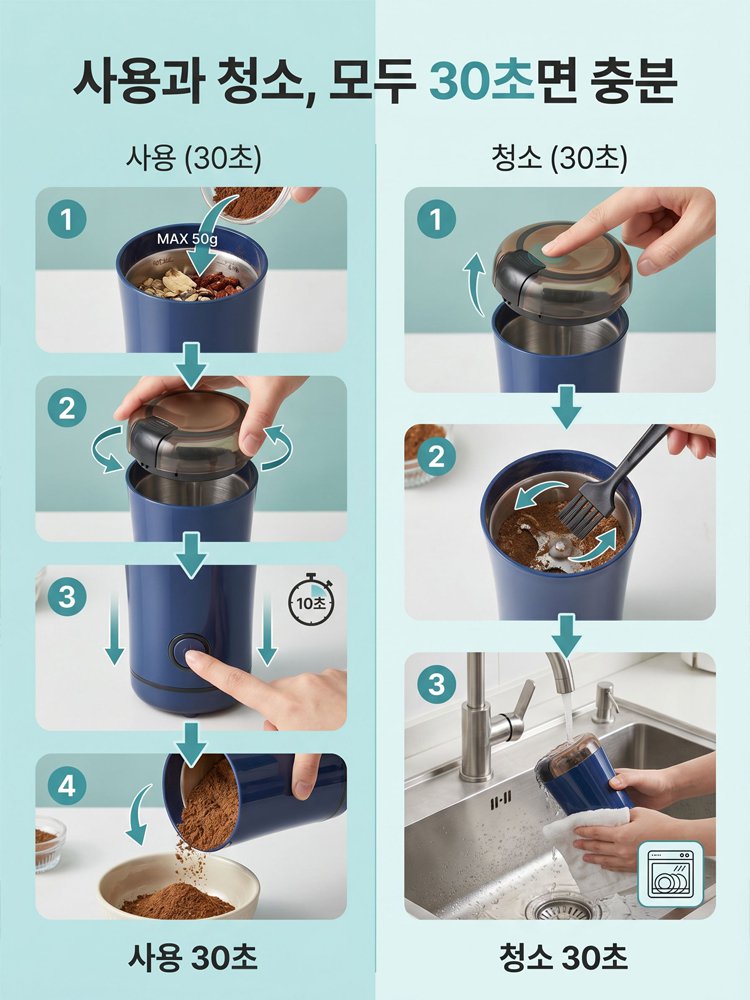 사용과 청소, 모두 30초면 충분

사용 (30초)

1
MAX 50g

2

3
10초

4

사용 30초

청소 (30초)

1

2

3

청소 30초