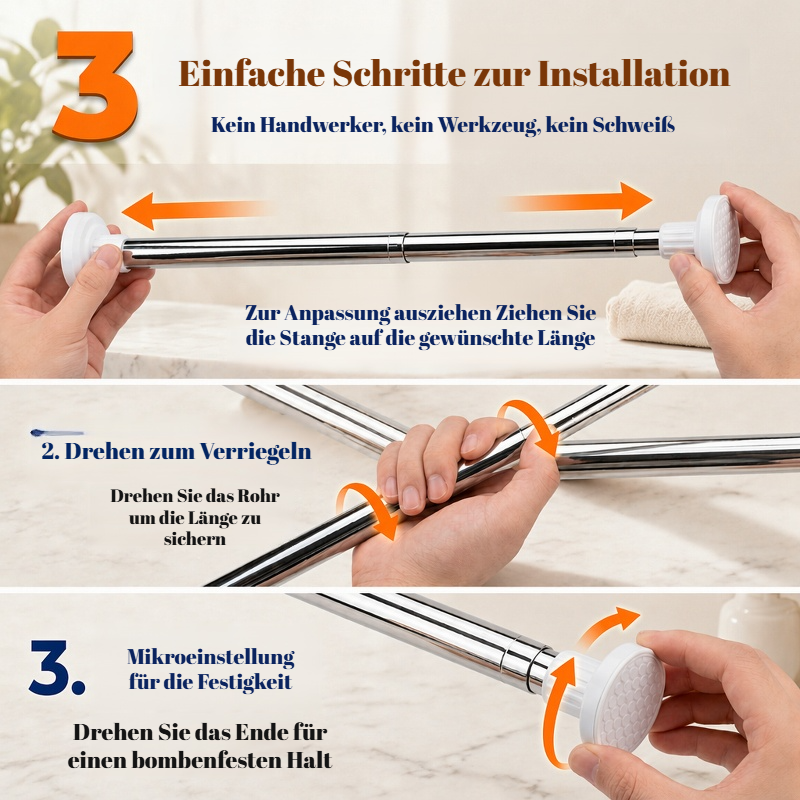 3 Einfache Schritte zur Installation

Kein Handwerker, kein Werkzeug, kein Schweiß

Zur Anpassung ausziehen Ziehen Sie die Stange auf die gewünschte Länge

2. Drehen zum Verriegeln

Drehen Sie das Rohr um die Länge zu sichern

3. Mikroeinstellung für die Festigkeit

Drehen Sie das Ende für einen bombenfesten Halt