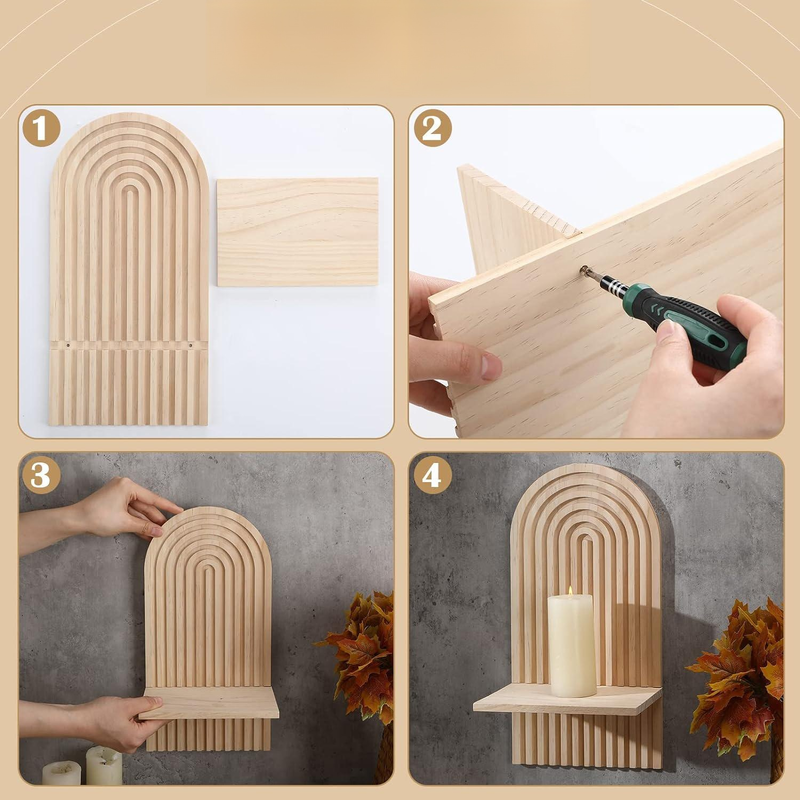 1

2

3

4