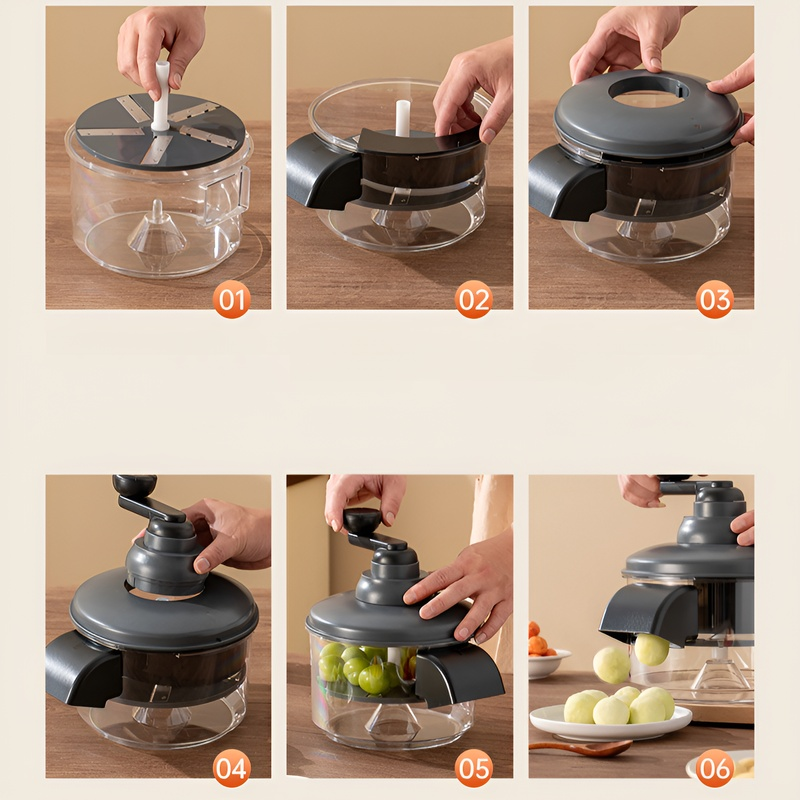 01

02

03

04

05

06