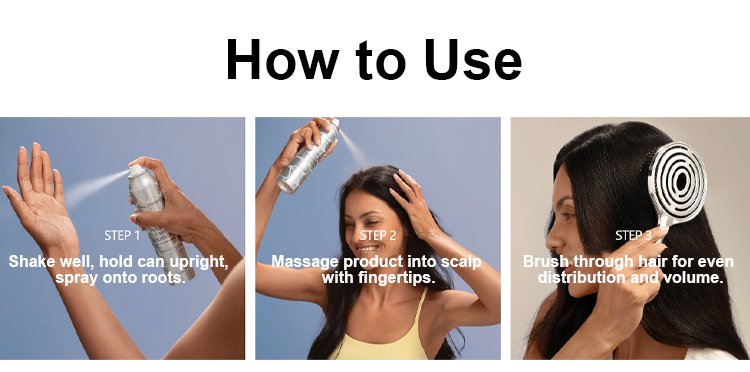 How to Use

STEP 1
Shake well, hold can upright, spray onto roots.

STEP 2
Massage product into scalp with fingertips.

STEP 3
Brush through hair for even distribution and volume.