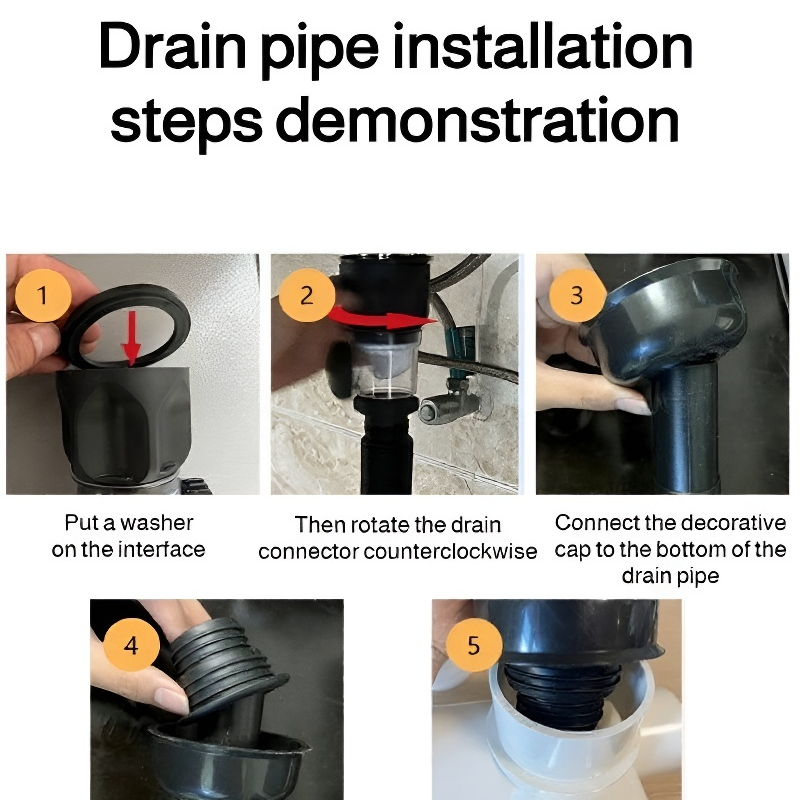 Drain pipe installation steps demonstration

1

Put a washer on the interface

2

Then rotate the drain connector counterclockwise

3

Connect the decorative cap to the bottom of the drain pipe

4

5