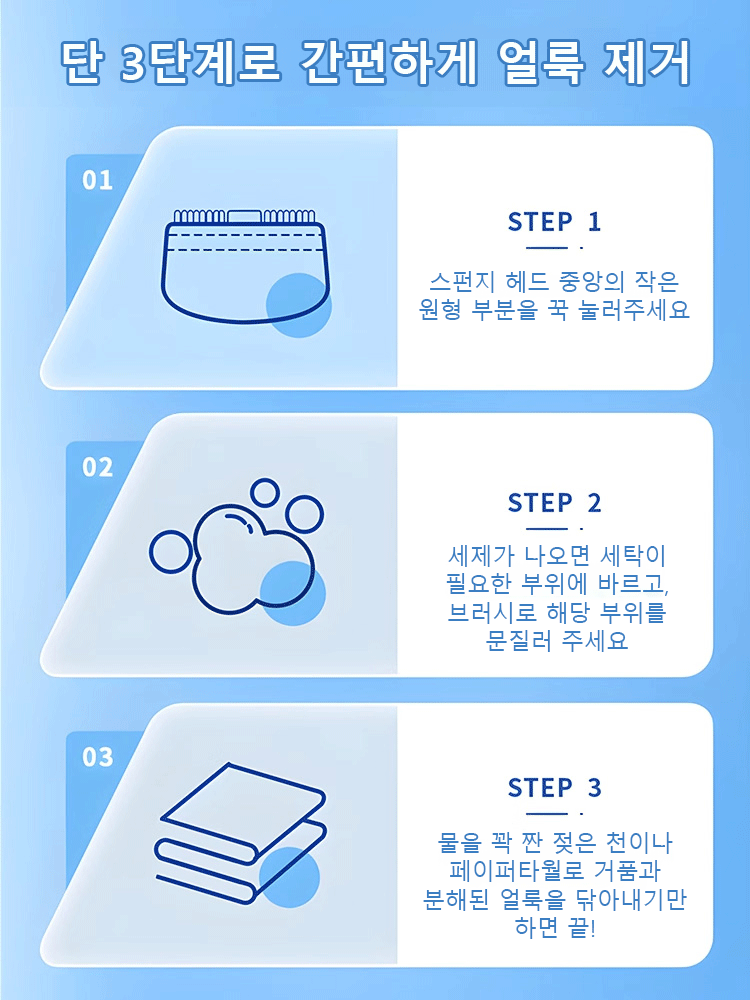 단 3단계로 간편하게 얼룩 제거

01

STEP 1

스펀지 헤드 중앙의 작은 원형 부분을 꾹 눌러주세요

02

STEP 2

세제가 나오면 세탁이 필요한 부위에 바르고, 브러시로 해당 부위를 문질러 주세요

03

STEP 3

물을 꽉 짠 젖은 천이나 페이퍼타월로 거품과 분해된 얼룩을 닦아내기만 하면 끝!