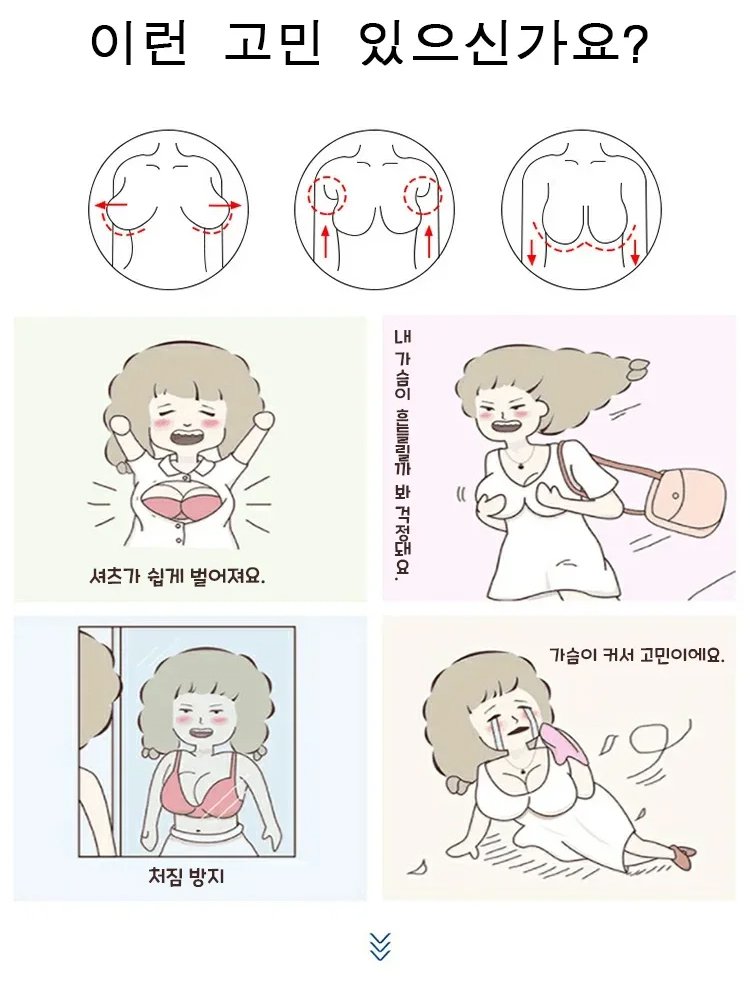 이런 고민 있으신가요?

셔츠가 쉽게 벌어져요.

내 가슴이 흔들릴까 봐 걱정돼요.

처짐 방지

가슴이 커서 고민이에요.