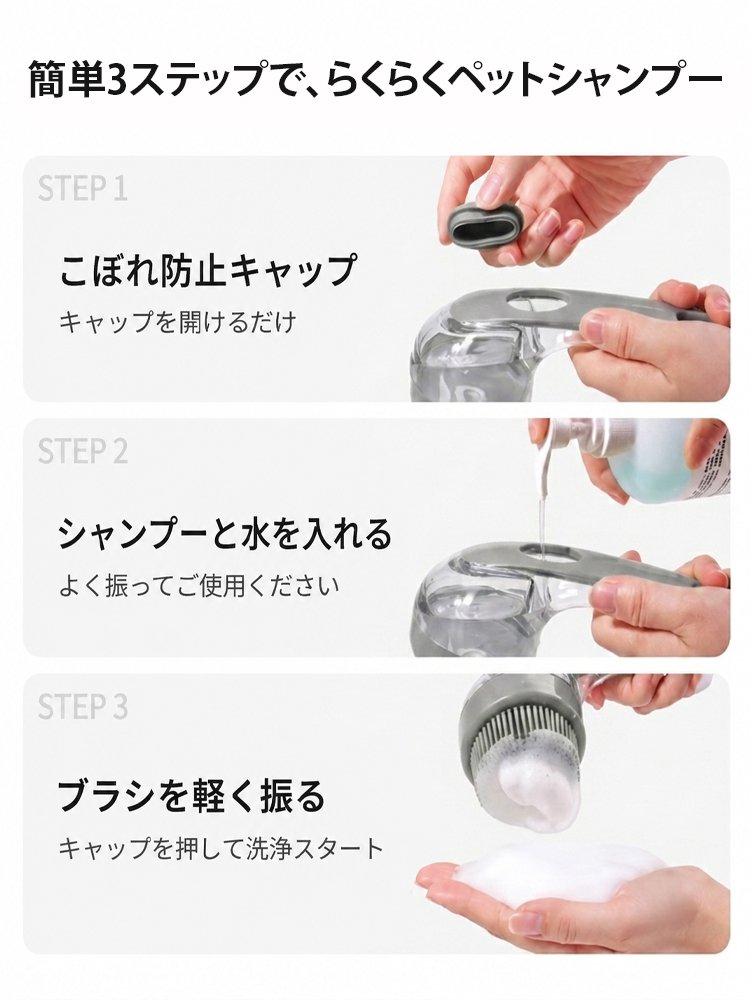 簡単3ステップで、らくらくペットシャンプー

STEP 1

こぼれ防止キャップ

キャップを開けるだけ

STEP 2

シャンプーと水を入れる

よく振ってご使用ください

STEP 3

ブラシを軽く振る

キャップを押して洗浄スタート