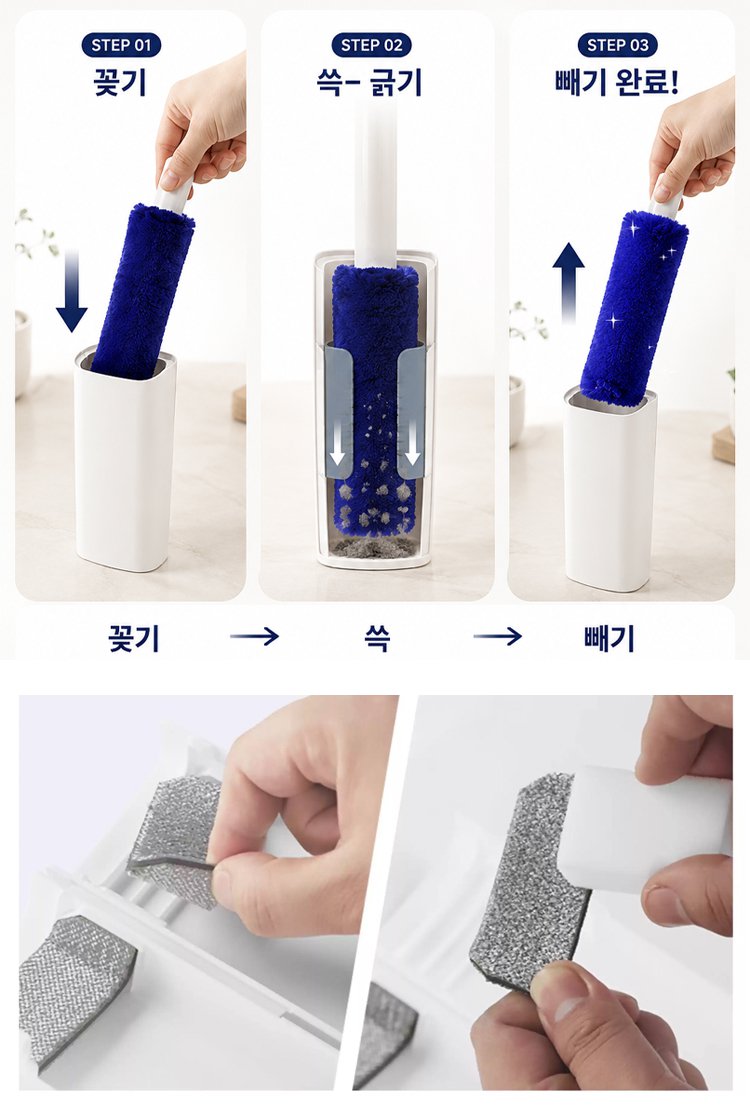 STEP 01
꽂기

STEP 02
쓱- 긁기

STEP 03
빼기 완료!

꽂기 → 쓱 → 빼기