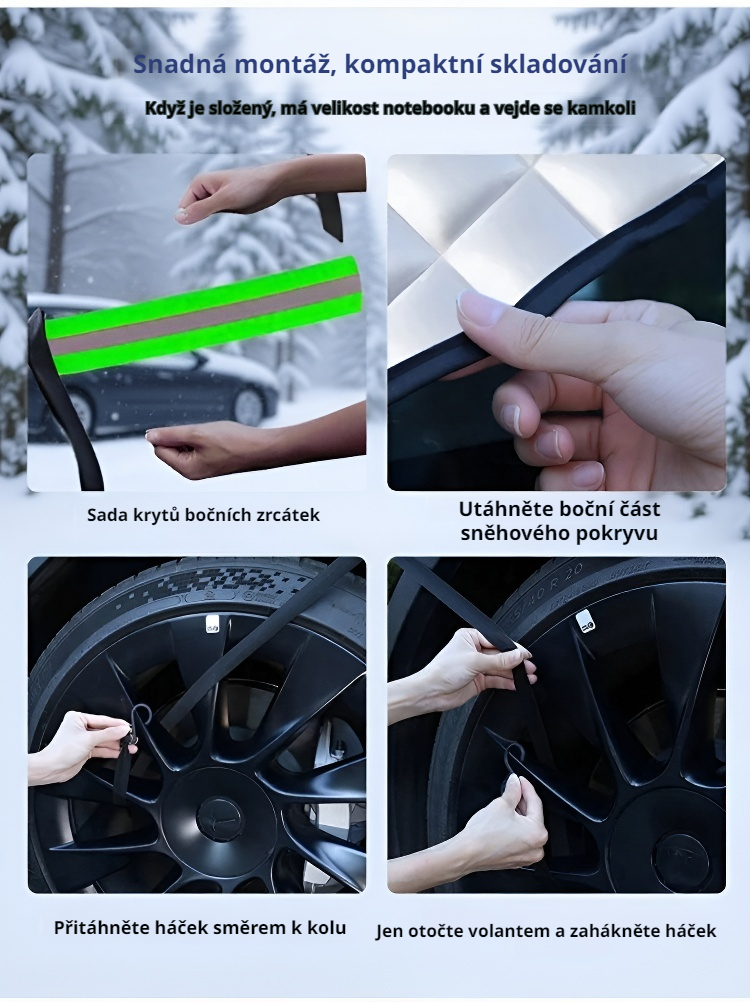 Snadná montáž, kompaktní skladování

Když je složený, má velikost notebooku a vejde se kamkoli

Sada krytů bočních zrcátek

Utáhněte boční část sněhového pokryvu

Přitáhněte háček směrem k kolu

Jen otočte volantem a zahákněte háček