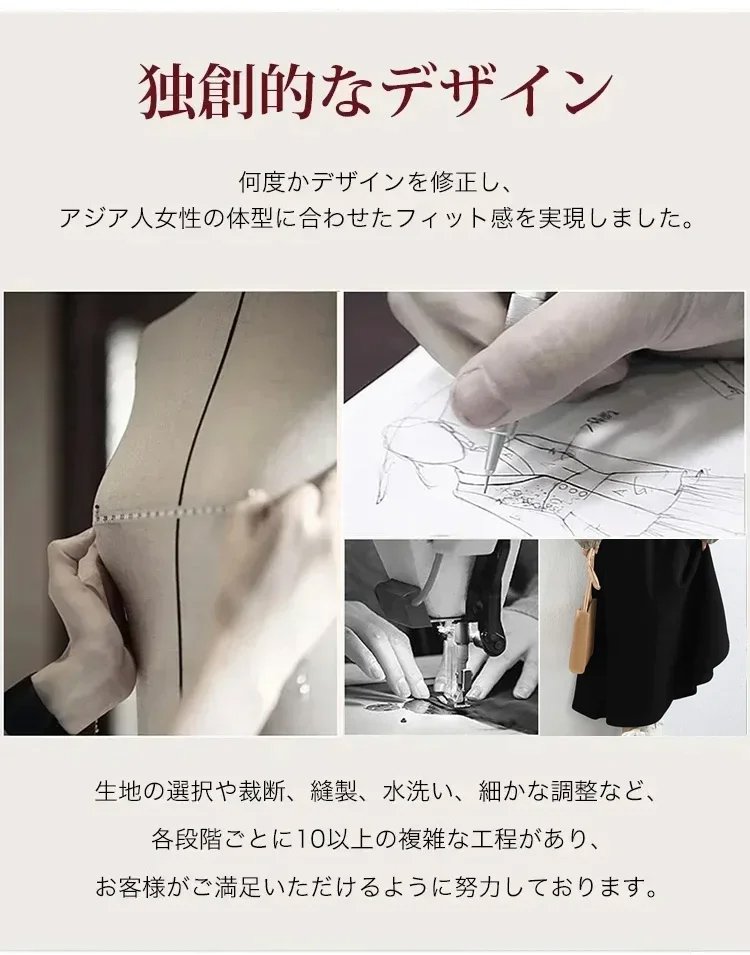 独創的なデザイン

何度かデザインを修正し、
アジア人女性の体型に合わせたフィット感を実現しました。

生地の選択や裁断、縫製、水洗い、細かな調整など、
各段階ごとに10以上の複雑な工程があり、
お客様がご満足いただけるように努力しております。