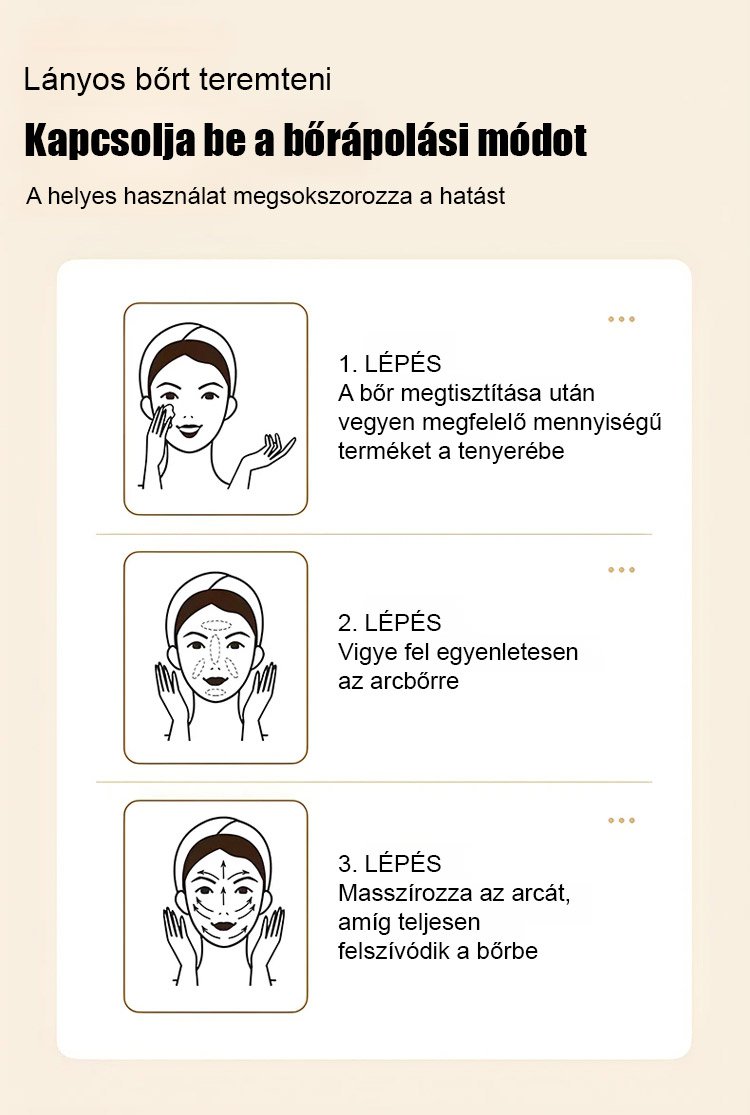 Lányos bőrt teremteni

Kapcsolja be a bőrápolási módot

A helyes használat megsokszorozza a hatást

1. LÉPÉS
A bőr megtisztítása után vegyen megfelelő mennyiségű terméket a tenyerébe

2. LÉPÉS
Vigye fel egyenletesen az arcbőrre

3. LÉPÉS
Masszírozza az arcát, amíg teljesen felszívódik a bőrbe