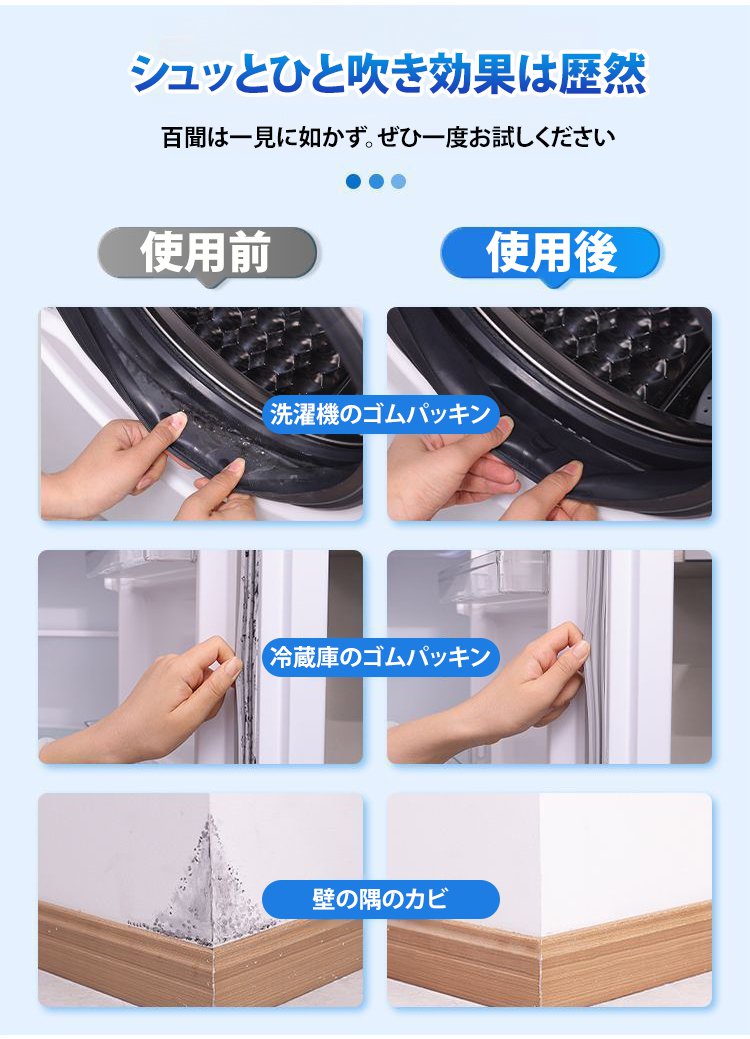 シュッとひと吹き効果は歴然

百聞は一見に如かず。ぜひ一度お試しください

使用前

使用後

洗濯機のゴムパッキン

冷蔵庫のゴムパッキン

壁の隅のカビ