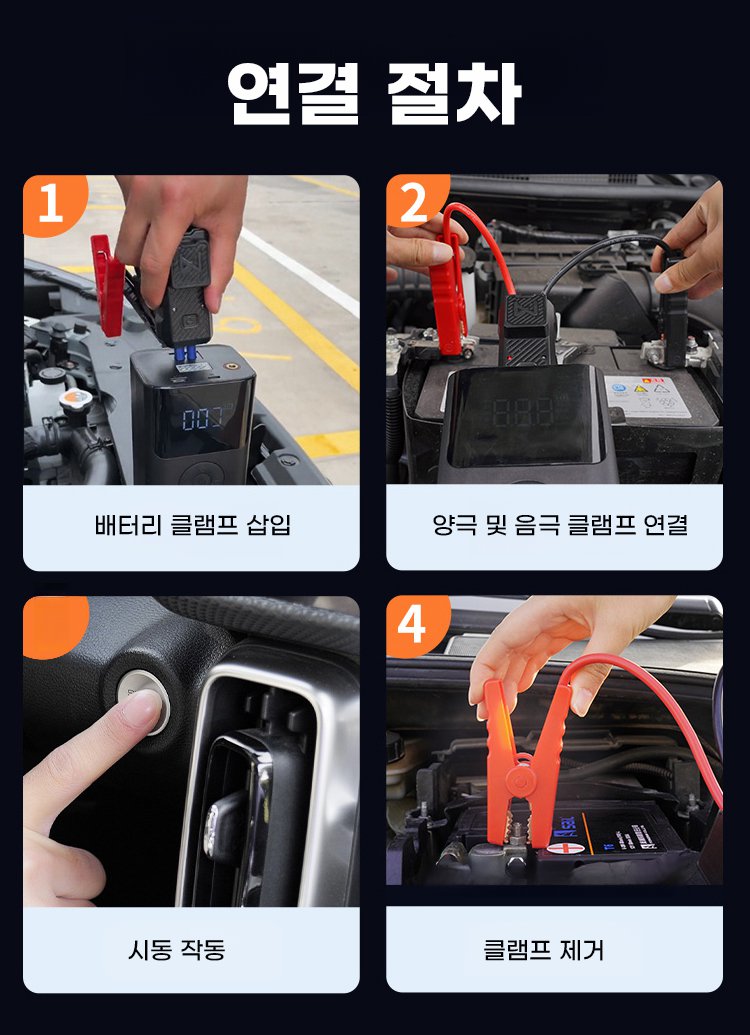 연결 절차

1

배터리 클램프 삽입

2

양극 및 음극 클램프 연결

시동 작동

4

클램프 제거