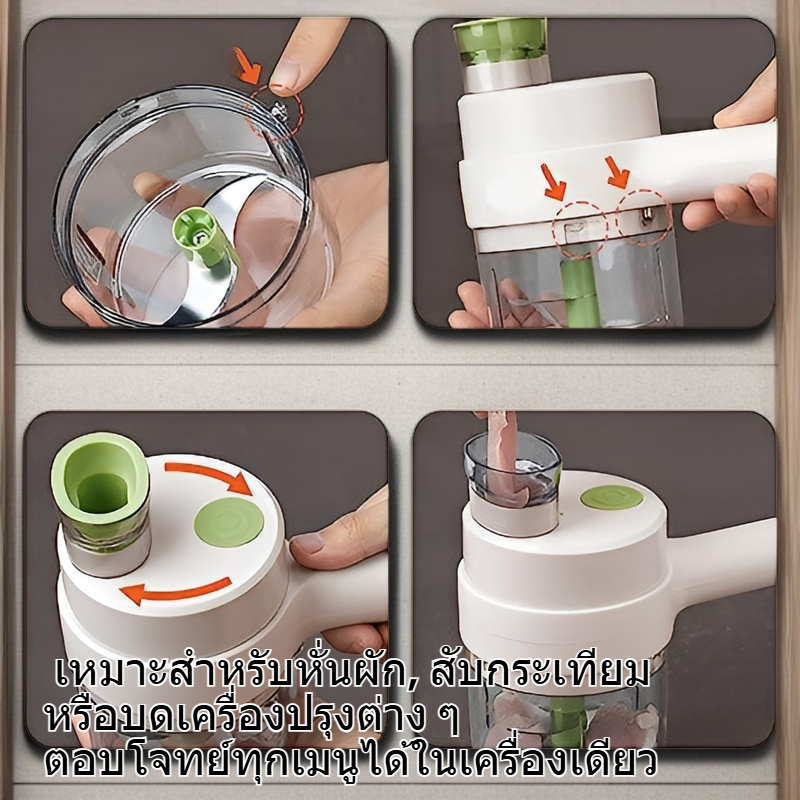 เหมาะสำหรับหั่นผัก, สับกระเทียม
หรือบดเครื่องปรุงต่าง ๆ
ตอบโจทย์ทุกเมนูได้ในเครื่องเดียว