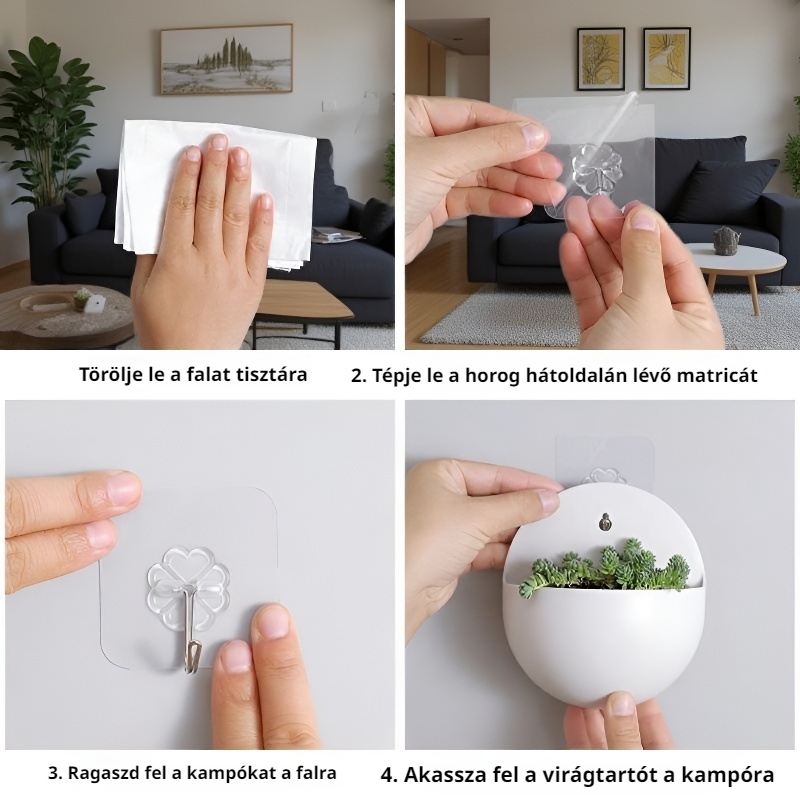 Törölje le a falat tisztára

2. Tépje le a horog hátoldalán lévő matricát

3. Ragaszd fel a kampókat a falra

4. Akassza fel a virágtartót a kampóra