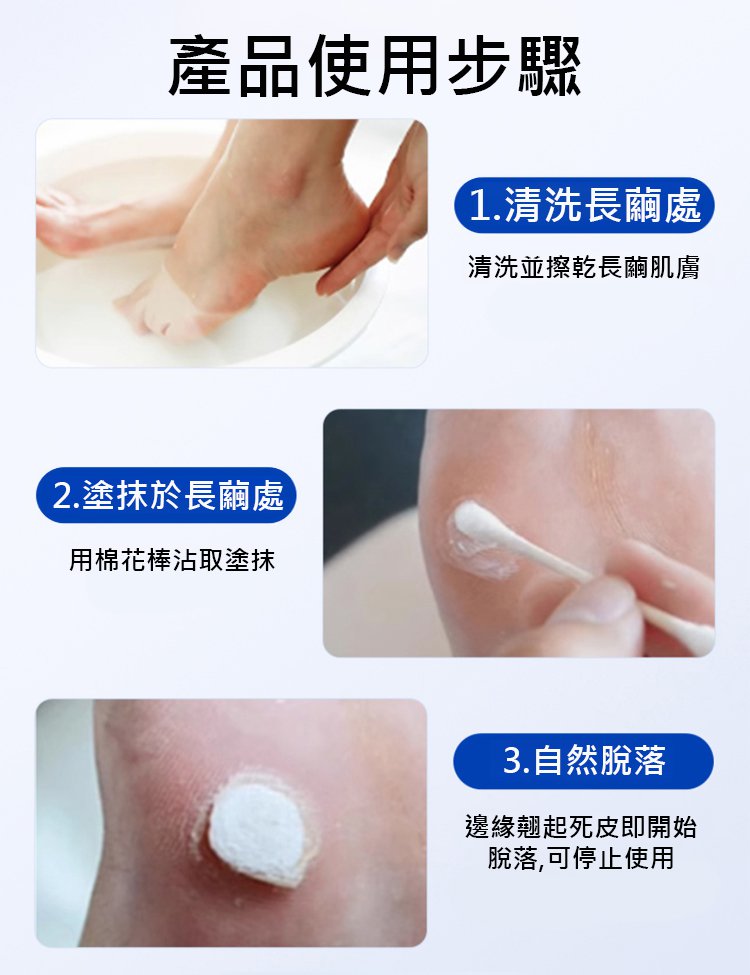 產品使用步驟

1.清洗長繭處

清洗並擦乾長繭肌膚

2.塗抹於長繭處

用棉花棒沾取塗抹

3.自然脫落

邊緣翹起死皮即開始脫落,可停止使用