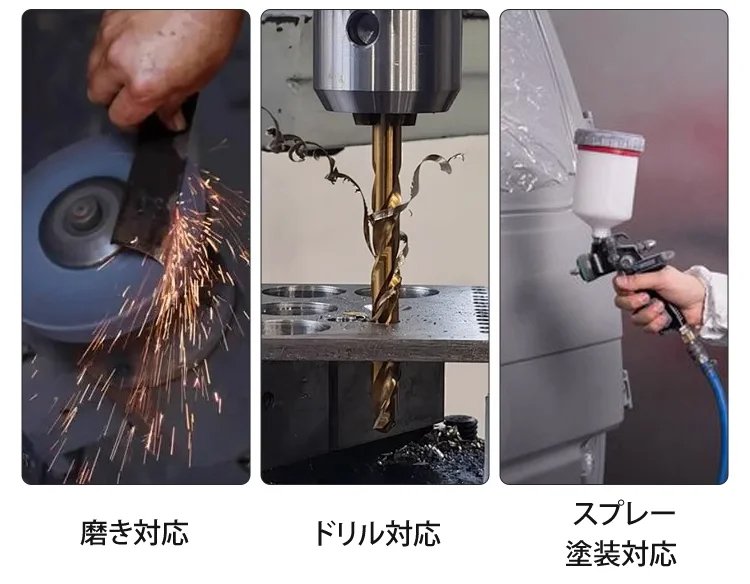 磨き対応

ドリル対応

スプレー
塗装対応