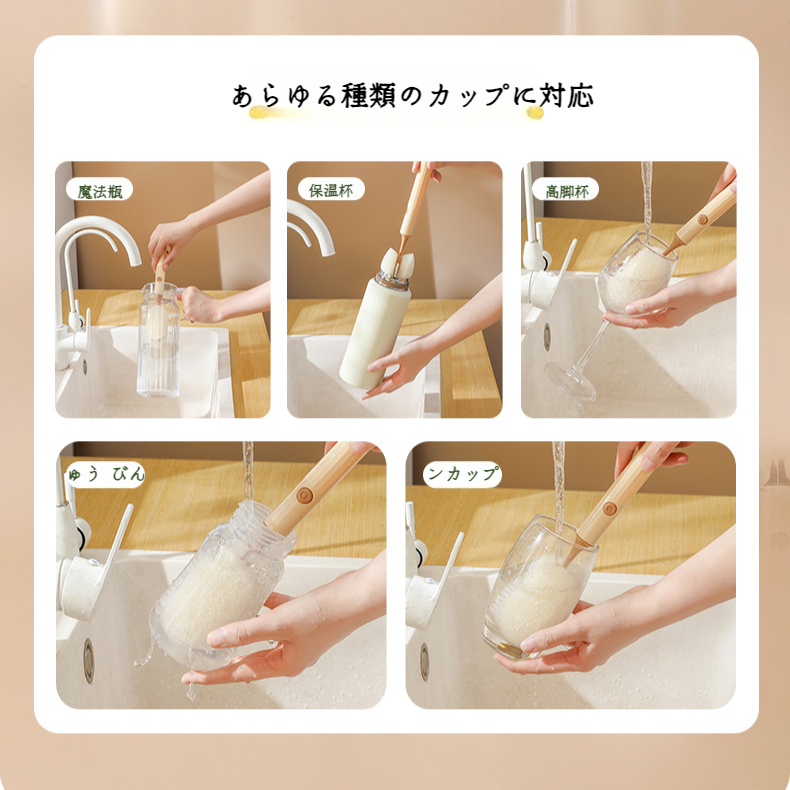 あらゆる種類のカップに対応

魔法瓶

保温杯

高脚杯

ゅう びん

ンカップ