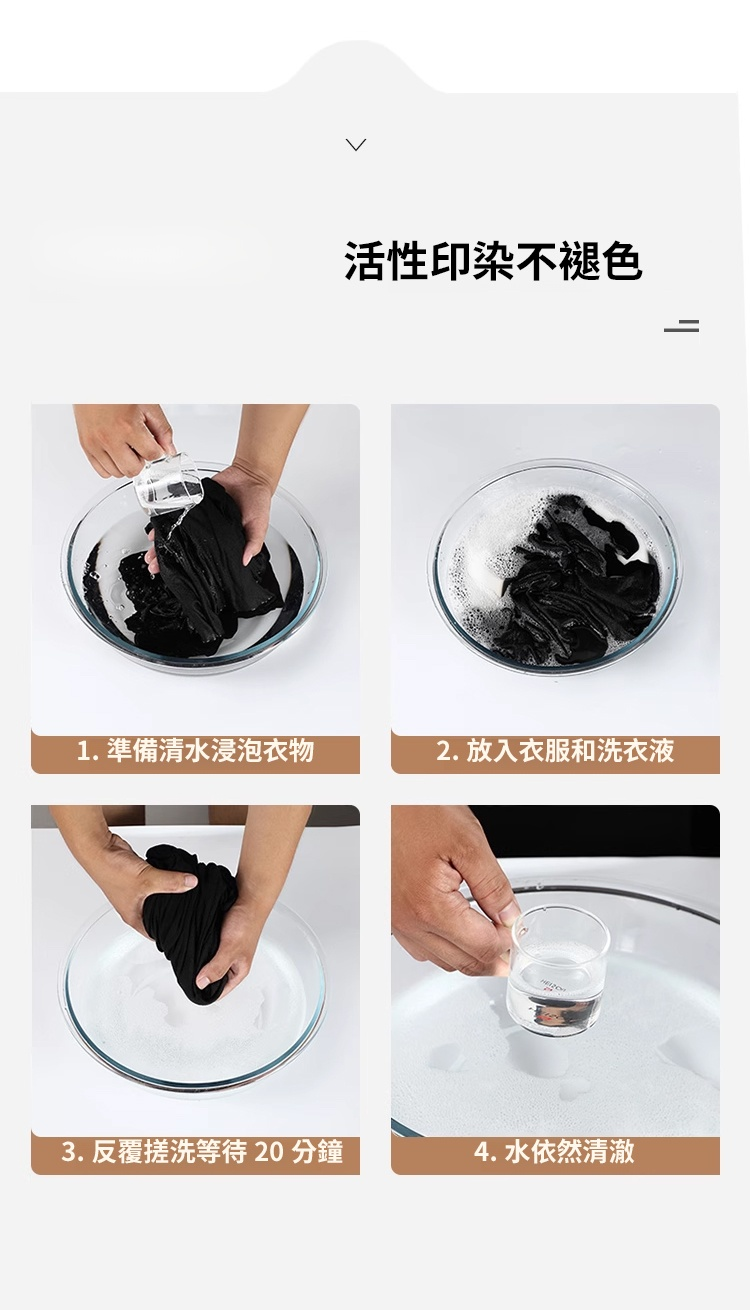 活性印染不褪色

1. 準備清水浸泡衣物

2. 放入衣服和洗衣液

3. 反覆搓洗等待 20 分鐘

4. 水依然清澈