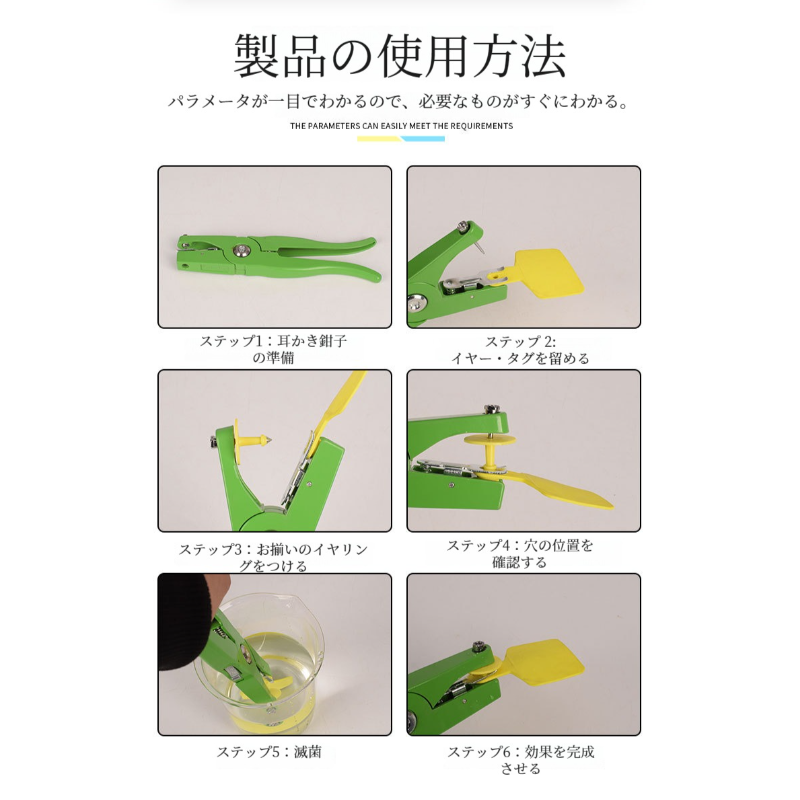 製品の使用方法

パラメータが一目でわかるので、必要なものがすぐにわかる。

THE PARAMETERS CAN EASILY MEET THE REQUIREMENTS

ステップ1：耳かき鉗子の準備

ステップ 2: イヤー・タグを留める

ステップ3：お揃いのイヤリングをつける

ステップ4：穴の位置を確認する

ステップ5：滅菌

ステップ6：効果を完成させる