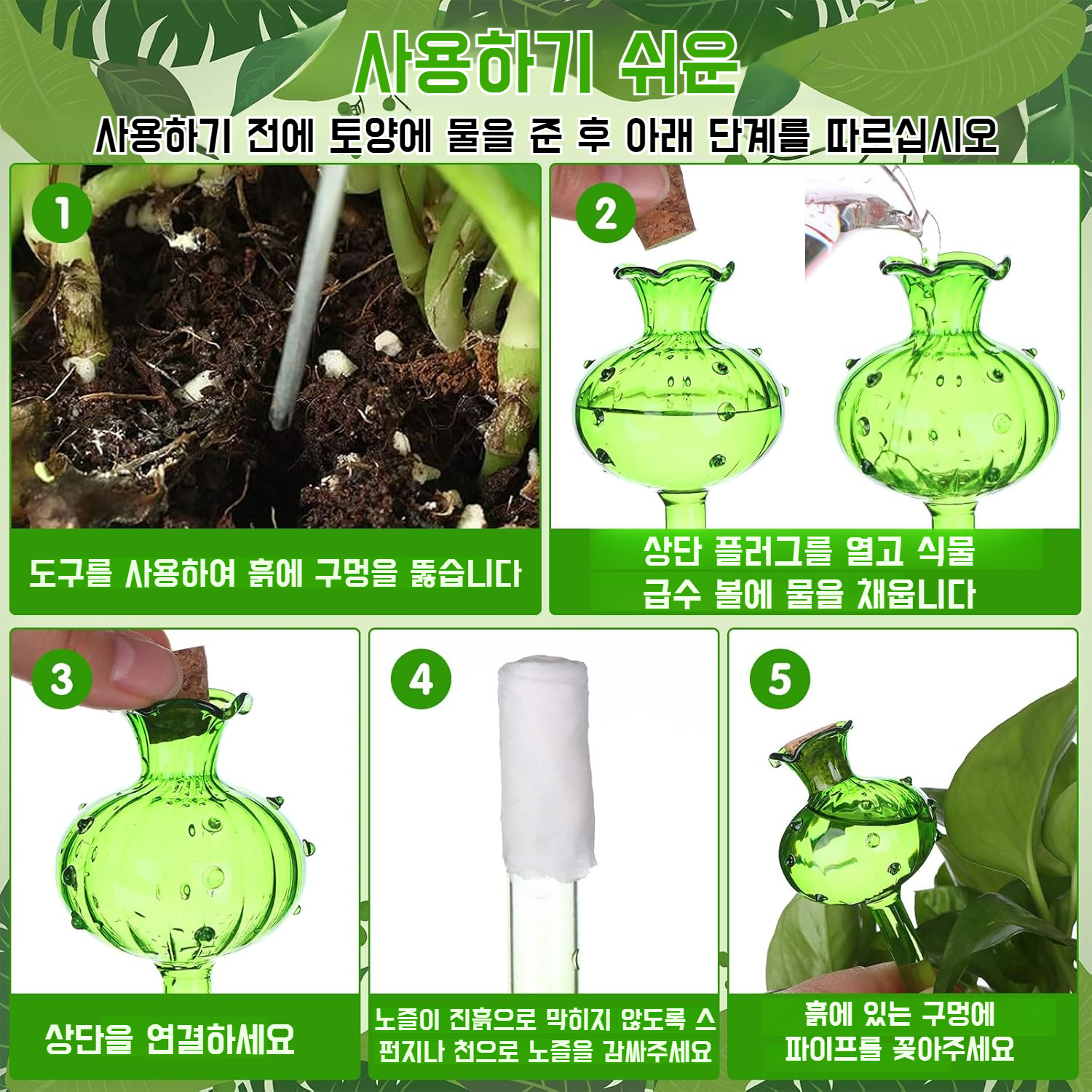 사용하기 쉬운

사용하기 전에 토양에 물을 준 후 아래 단계를 따르십시오

1

도구를 사용하여 흙에 구멍을 뚫습니다

2

상단 플러그를 열고 식물 급수 볼에 물을 채웁니다

3

상단을 연결하세요

4

노즐이 진흙으로 막히지 않도록 스펀지나 천으로 노즐을 감싸주세요

5

흙에 있는 구멍에 파이프를 꽂아주세요