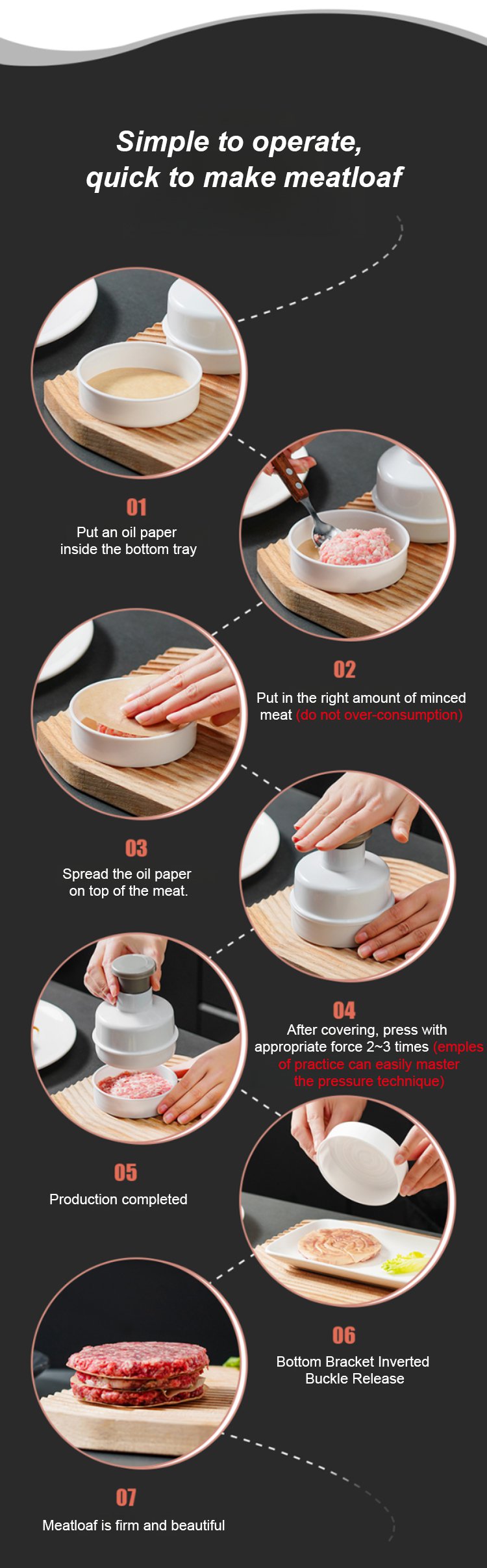 Simple to operate, quick to make meatloaf

01
Put an oil paper inside the bottom tray

02
Put in the right amount of minced meat (do not over-consumption)

03
Spread the oil paper on top of the meat.

04
After covering, press with appropriate force 2~3 times (emples of practice can easily master the pressure technique)

05
Production completed

06
Bottom Bracket Inverted Buckle Release

07
Meatloaf is firm and beautiful