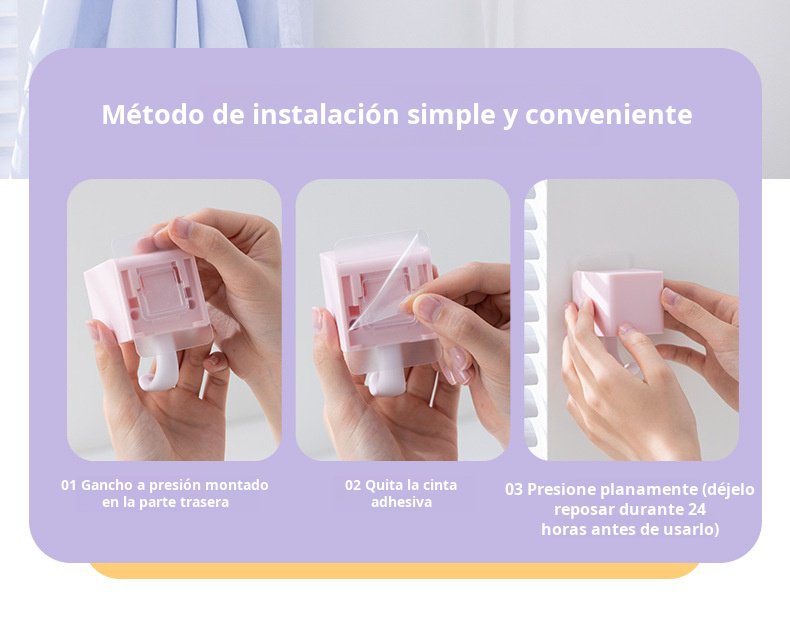 Método de instalación simple y conveniente

01 Gancho a presión montado en la parte trasera

02 Quita la cinta adhesiva

03 Presione planamente (déjelo reposar durante 24 horas antes de usarlo)