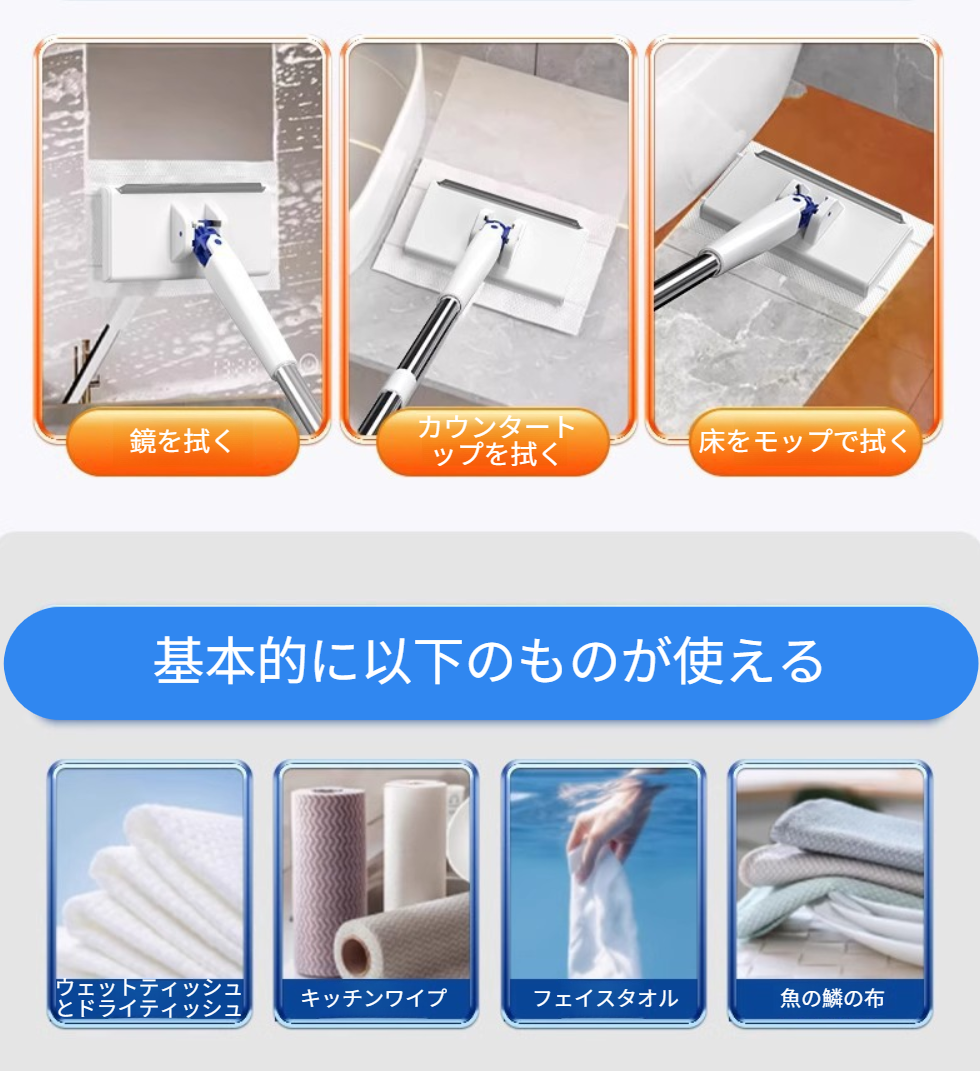 鏡を拭く

カウンタートップを拭く

床をモップで拭く

基本的に以下のものが使える

ウェットティッシュとドライティッシュ

キッチンワイプ

フェイスタオル

魚の鱗の布