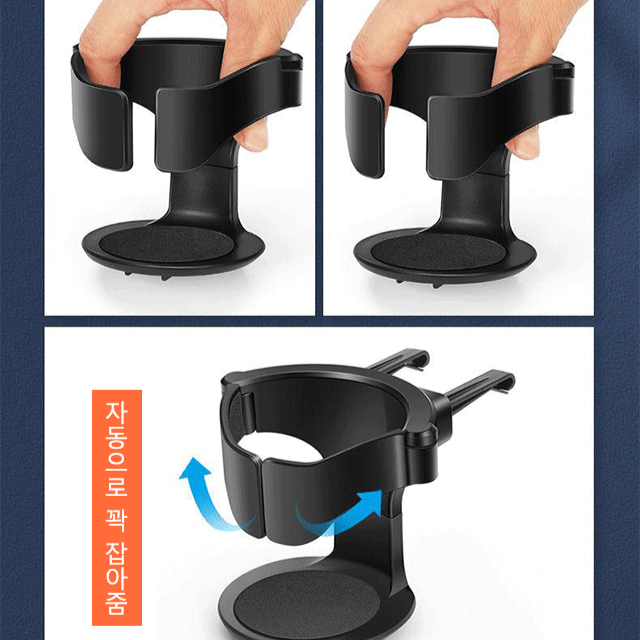 자동으로 꽉 잡아줌