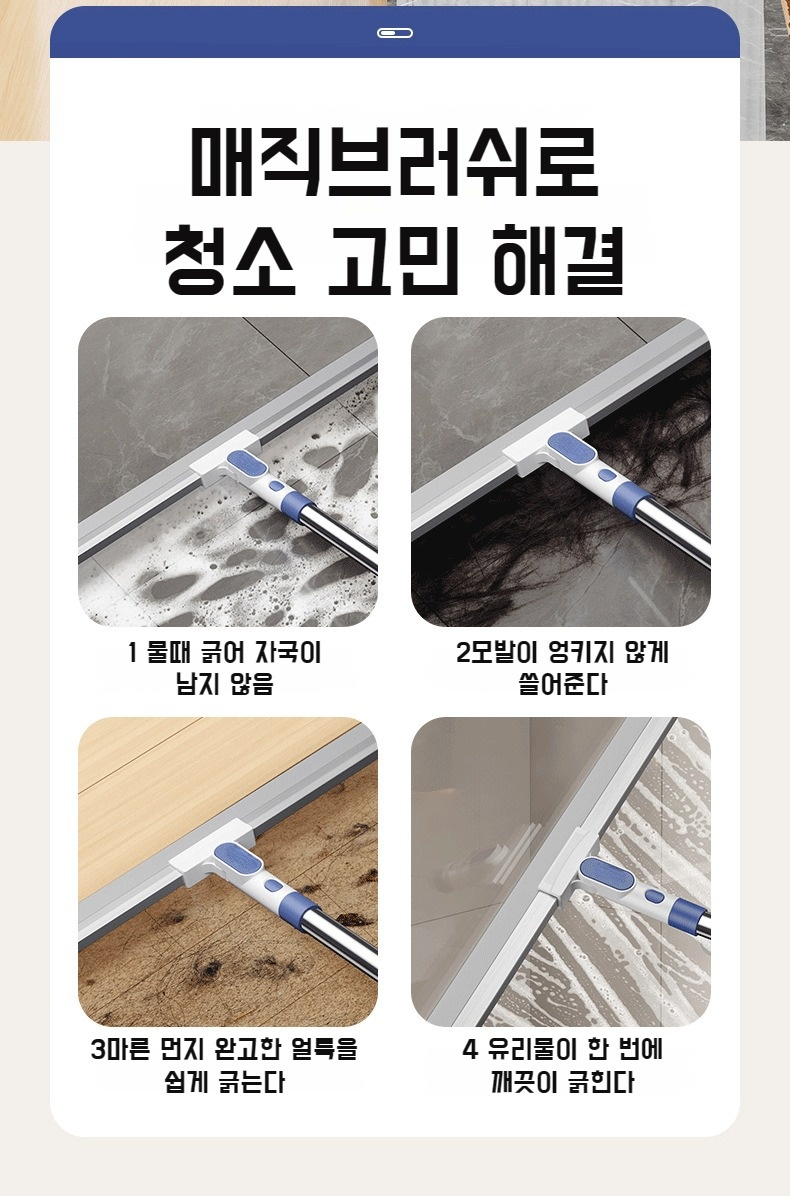 매직브러쉬로
청소 고민 해결

1 물때 긁어 자국이 남지 않음

2모발이 엉키지 않게 쓸어준다

3마른 먼지 완고한 얼룩을 쉽게 긁는다

4 유리물이 한 번에 깨끗이 긁힌다