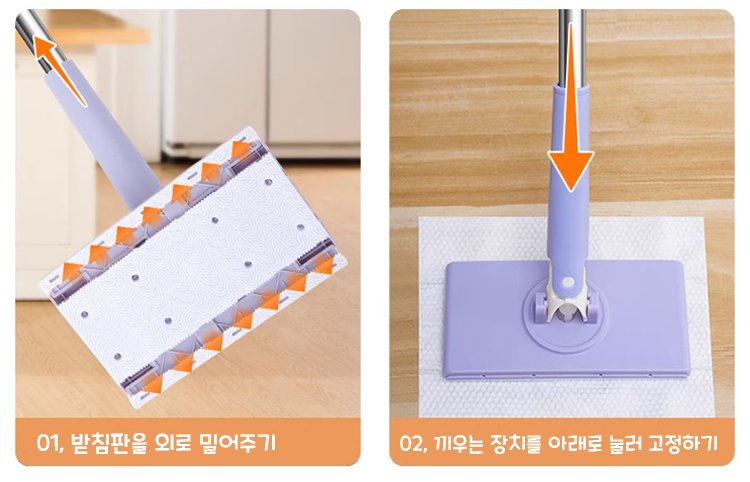 01, 받침판을 외로 밀어주기

02, 끼우는 장치를 아래로 눌러 고정하기