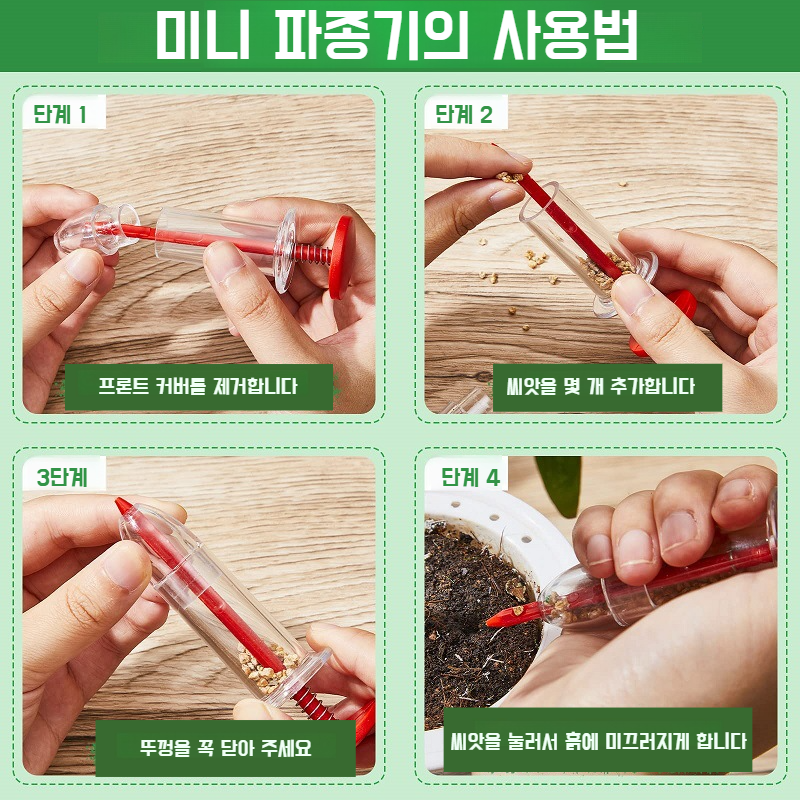 미니 파종기의 사용법

단계 1

프론트 커버를 제거합니다

단계 2

씨앗을 몇 개 추가합니다

3단계

뚜껑을 꼭 닫아 주세요

단계 4

씨앗을 눌러서 흙에 미끄러지게 합니다