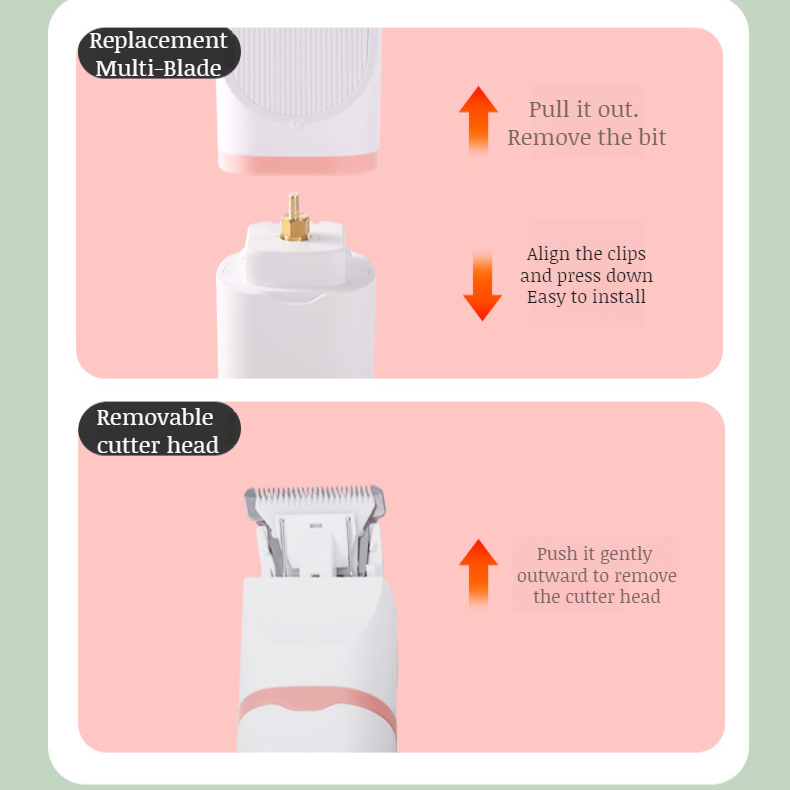 Replacement Multi-Blade

Pull it out.
Remove the bit

Align the clips
and press down
Easy to install

Removable cutter head

Push it gently
outward to remove
the cutter head